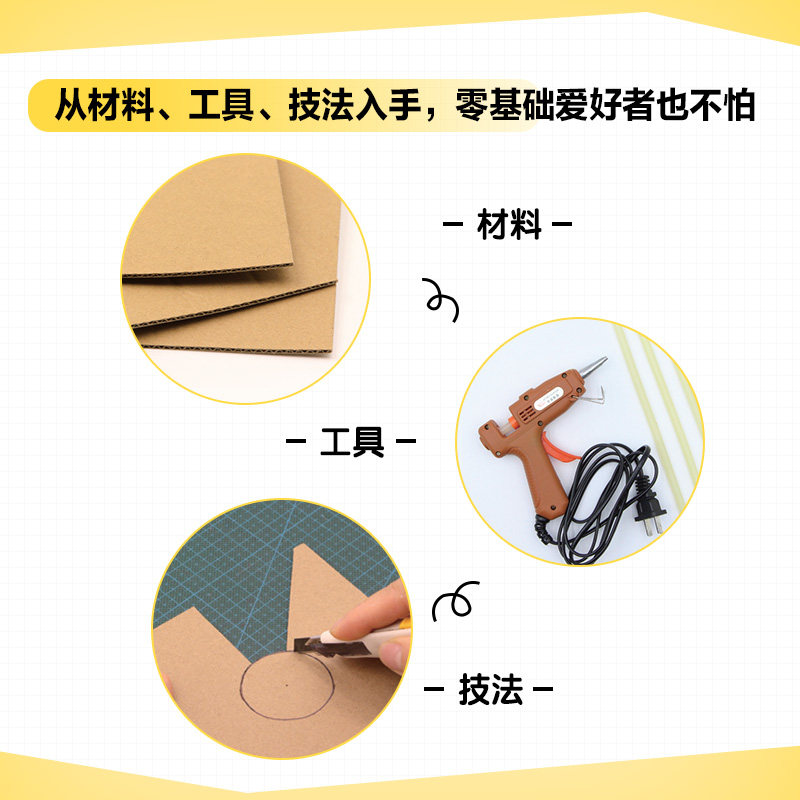 从材料、工具、技法入手，零基础爱好者也不怕

– 材料 –

– 工具 –

– 技法 –