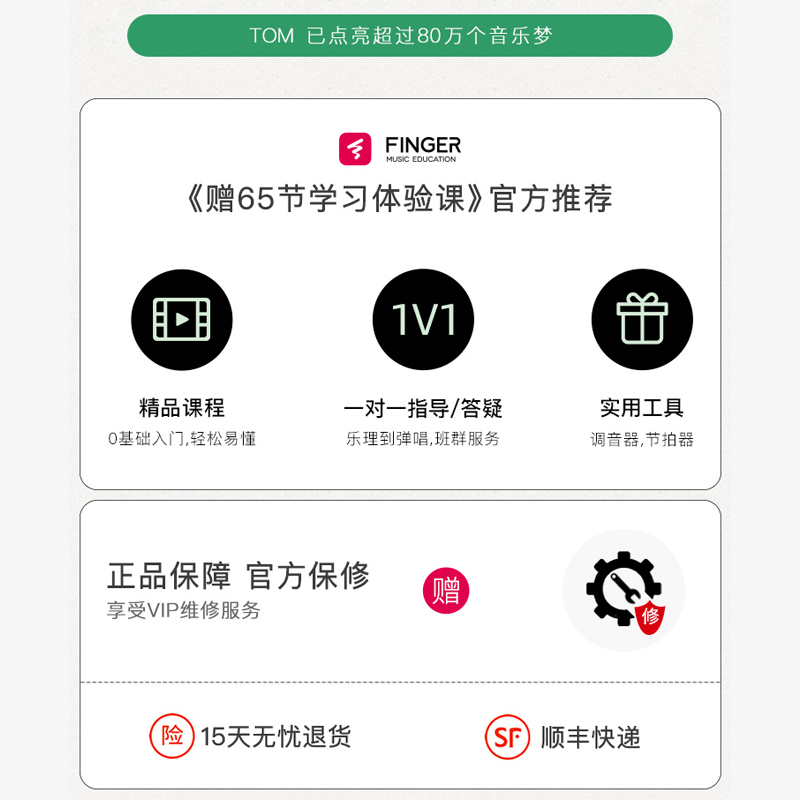 TOM 已点亮超过80万个音乐梦

FINGER
MUSIC EDUCATION

《赠65节学习体验课》官方推荐

1V1

精品课程
0基础入门,轻松易懂

一对一指导/答疑
乐理到弹唱,班群服务

实用工具
调音器,节拍器

正品保障 官方保修
享受VIP维修服务

赠

修

险 15天无忧退货

SF 顺丰快递