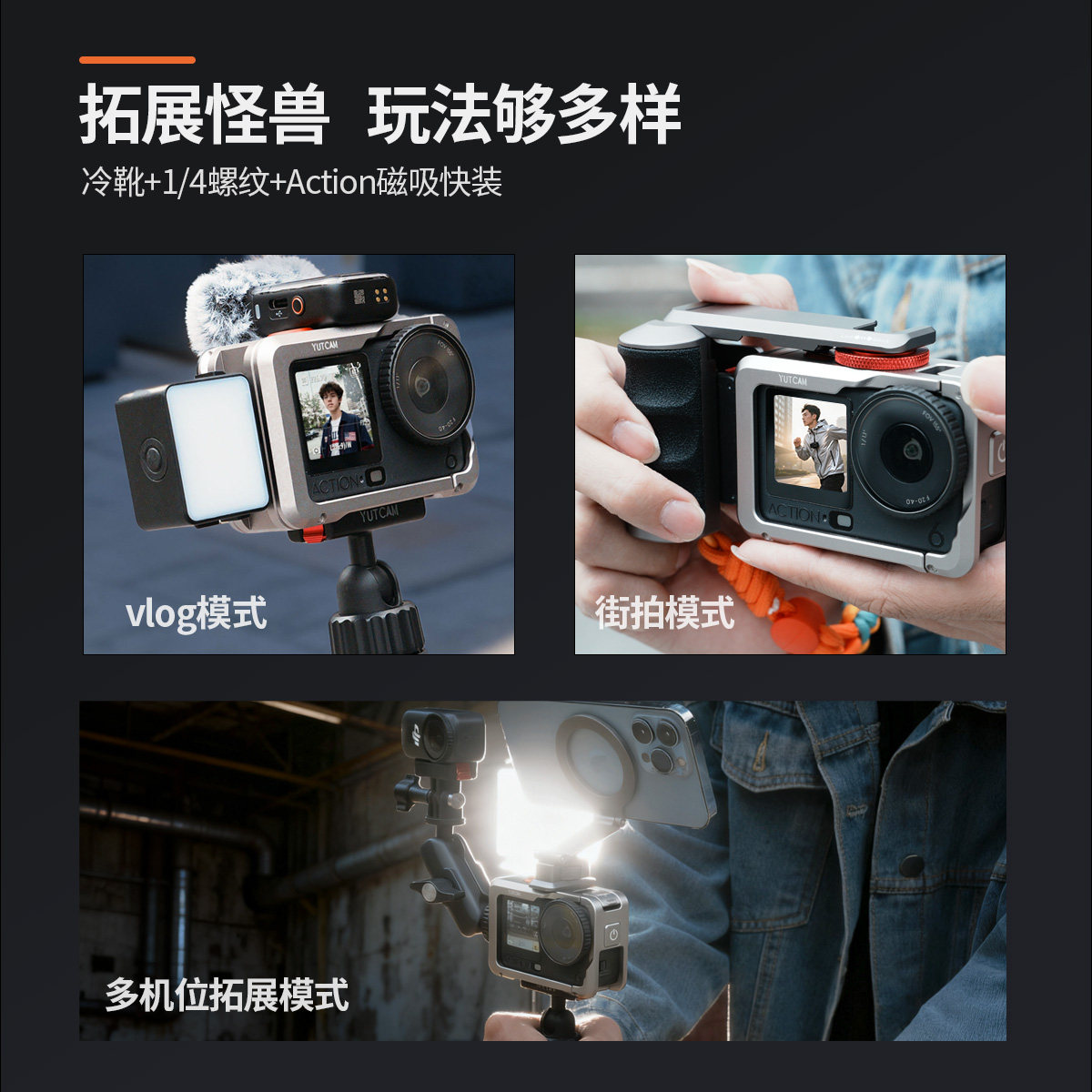 拓展怪兽 玩法够多样

冷靴+1/4螺纹+Action磁吸快装

YUTCAM

ACTION

YUTCAM

vlog模式

YUTCAM

ACTION

街拍模式

多机位拓展模式