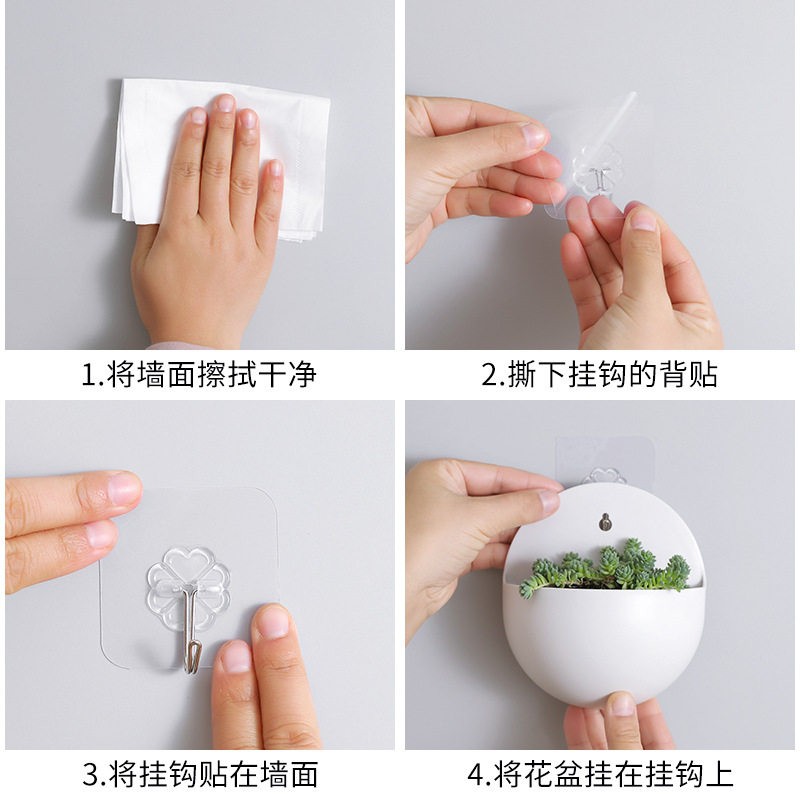 1.将墙面擦拭干净

2.撕下挂钩的背贴

3.将挂钩贴在墙面

4.将花盆挂在挂钩上