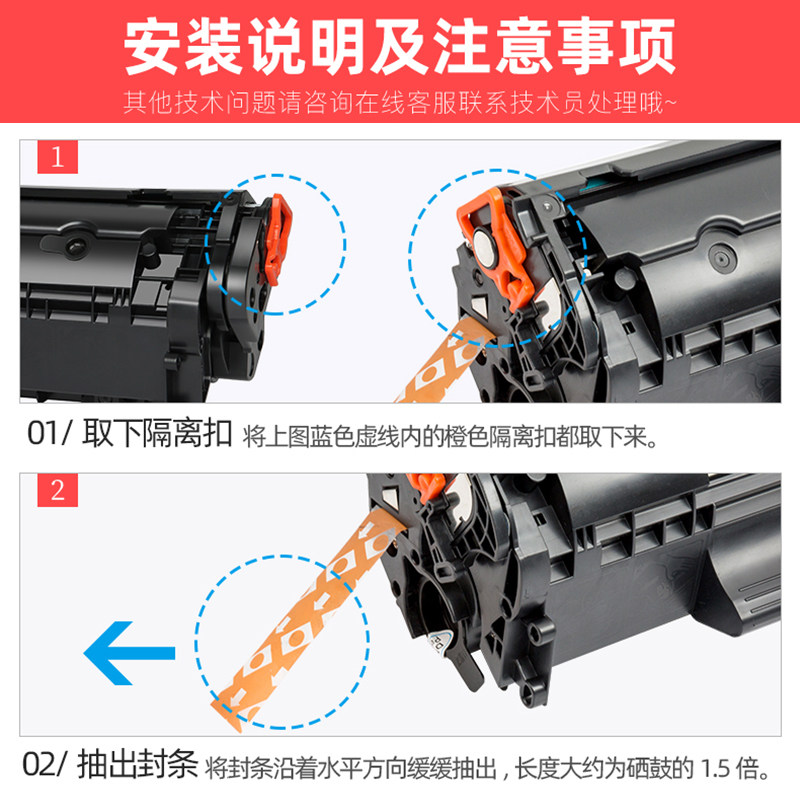 安装说明及注意事项

其他技术问题请咨询在线客服联系技术员处理哦~

1

01/ 取下隔离扣 将上图蓝色虚线内的橙色隔离扣都取下来。

2

02/ 抽出封条 将封条沿着水平方向缓缓抽出，长度大约为硒鼓的 1.5 倍。