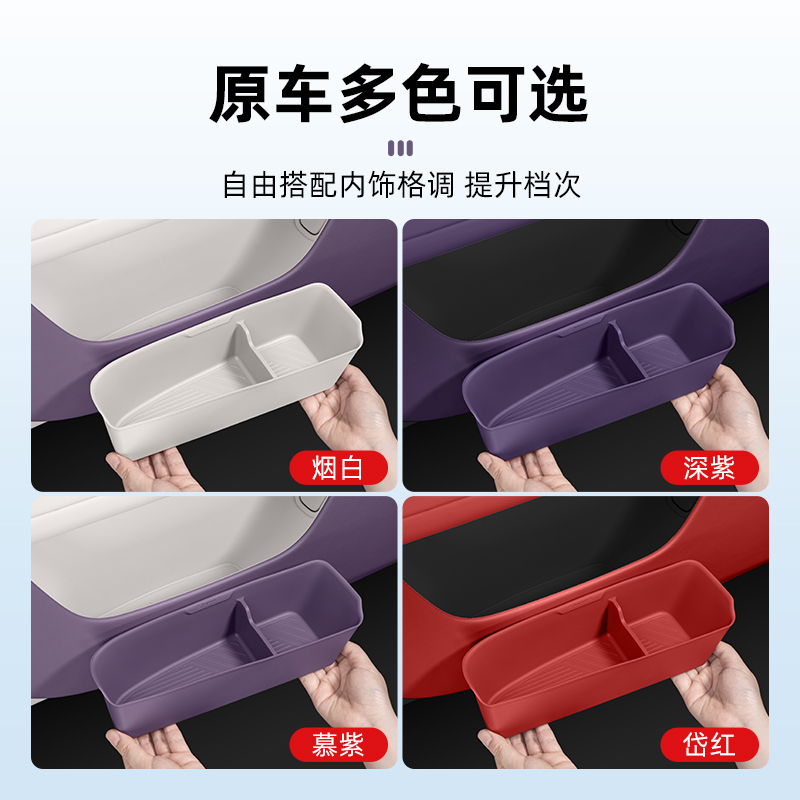 原车多色可选

自由搭配内饰格调 提升档次

烟白

深紫

慕紫

岱红