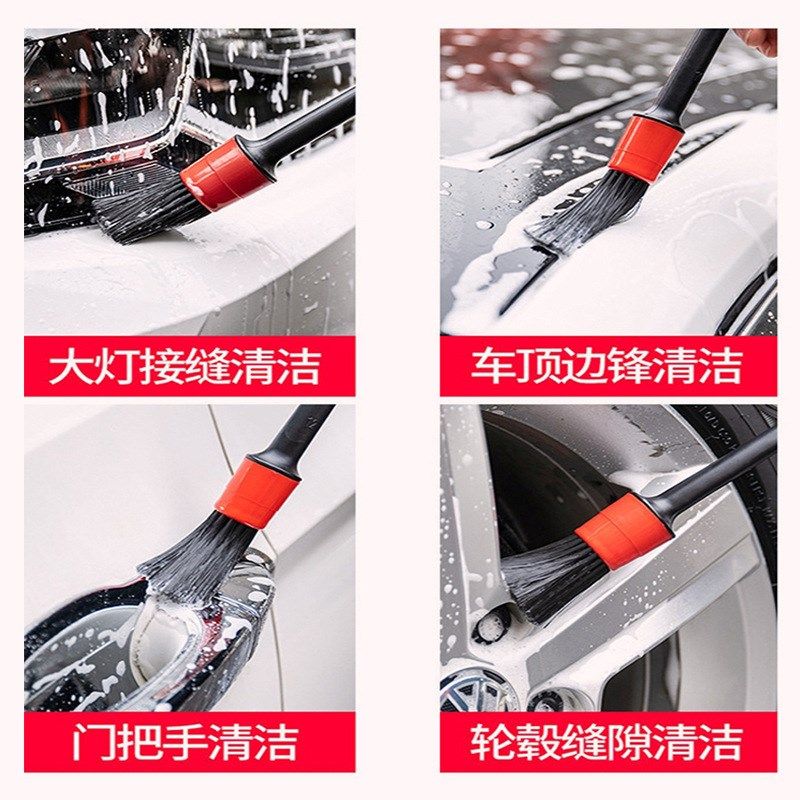 大灯接缝清洁

车顶边锋清洁

门把手清洁

轮毂缝隙清洁