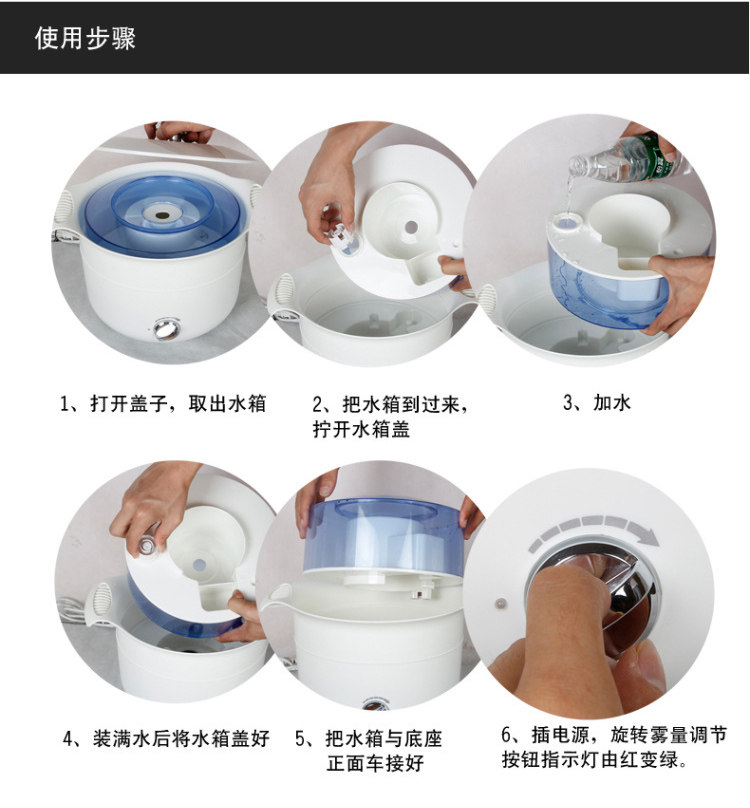 使用步骤

1、打开盖子，取出水箱

2、把水箱到过来，拧开水箱盖

3、加水

4、装满水后将水箱盖好

5、把水箱与底座正面车接好

6、插电源，旋转雾量调节按钮指示灯由红变绿。