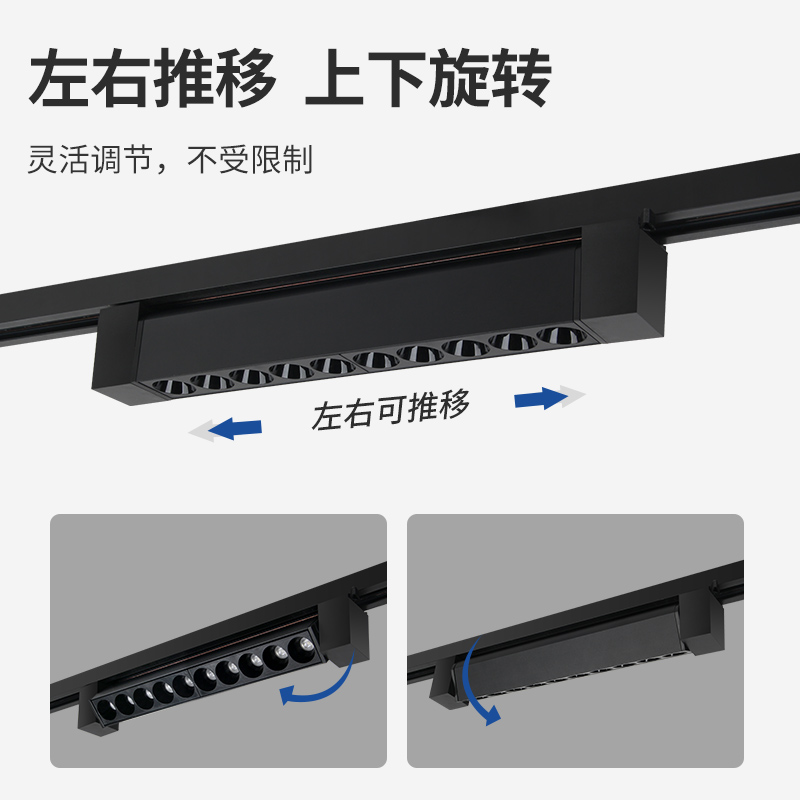 左右推移 上下旋转

灵活调节，不受限制

左右可推移