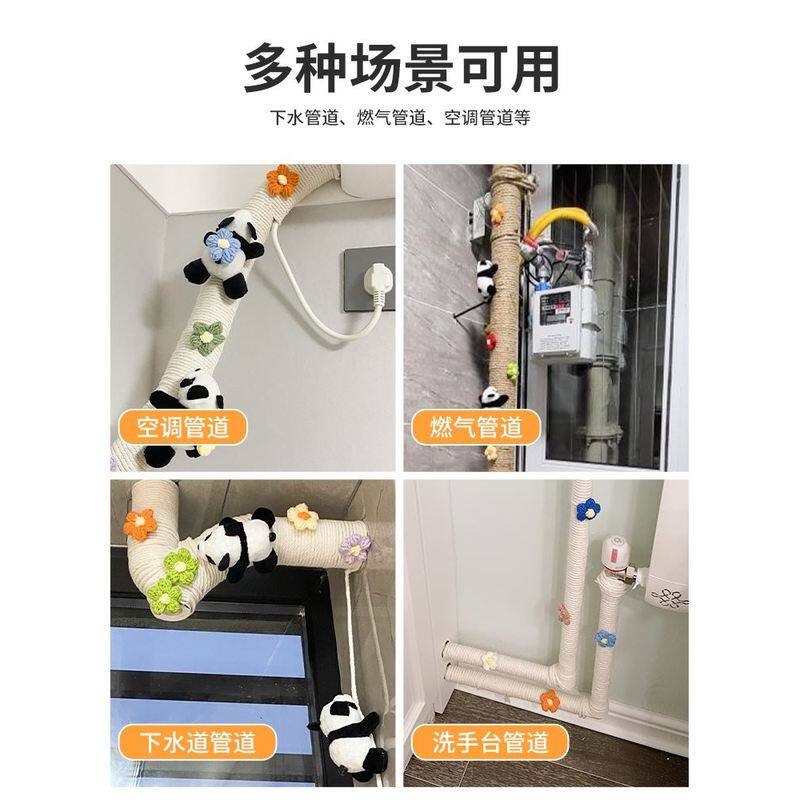 多种场景可用

下水管道、燃气管道、空调管道等

空调管道

燃气管道

下水道管道

洗手台管道