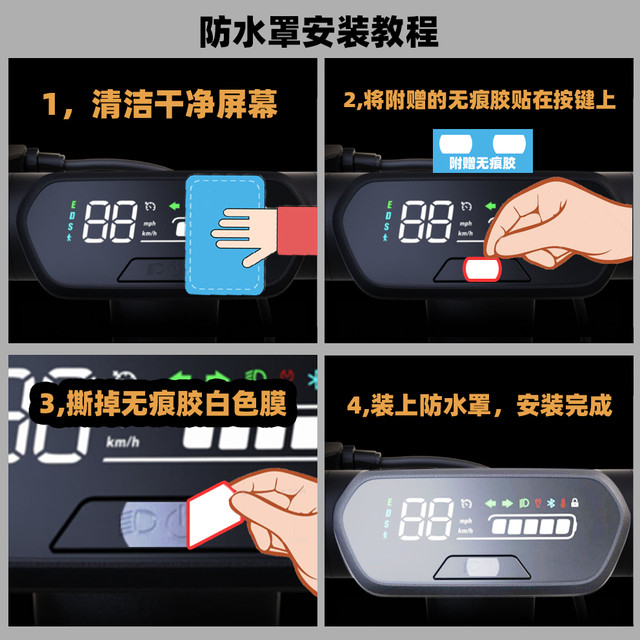 防水罩安装教程

1，清洁干净屏幕

E
D
S
88
mph
km/h

2,将附赠的无痕胶贴在按键上

附赠无痕胶

E
D
S
88
mph
km/h

3,撕掉无痕胶白色膜

km/h

4,装上防水罩，安装完成

E
D
S
88
mph
km/h