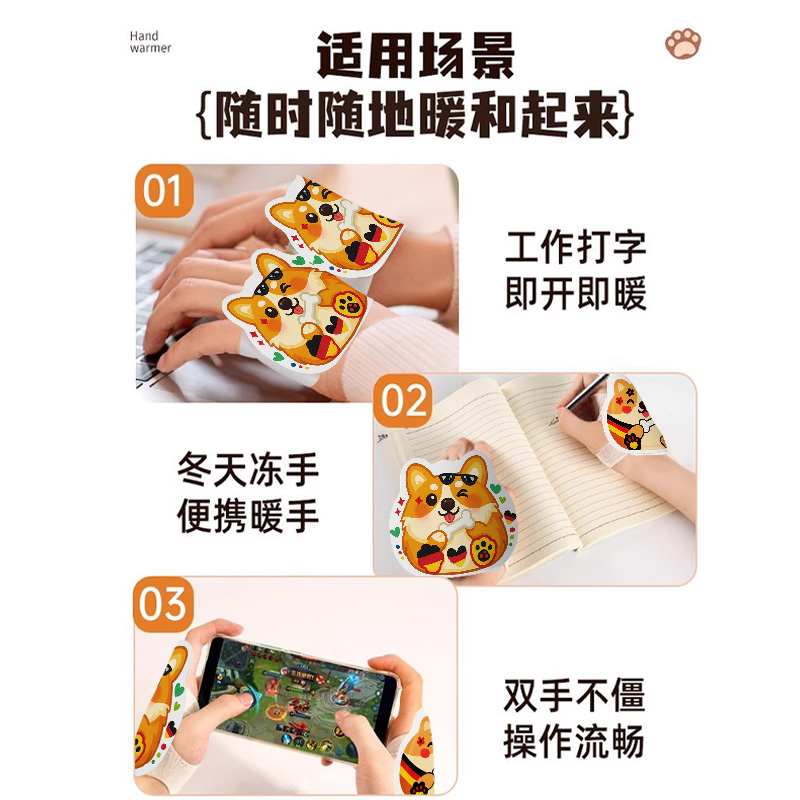 Hand warmer

适用场景
{随时随地暖和起来}

01

工作打字
即开即暖

02

冬天冻手
便携暖手

03

双手不僵
操作流畅