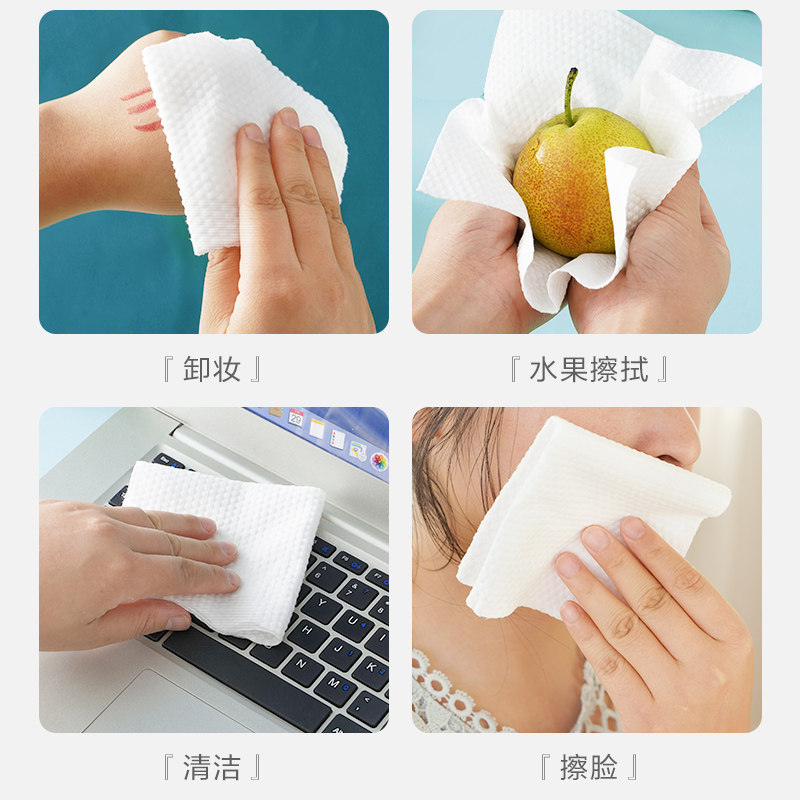 『 卸妆 』

『 水果擦拭 』

『 清洁 』

『 擦脸 』