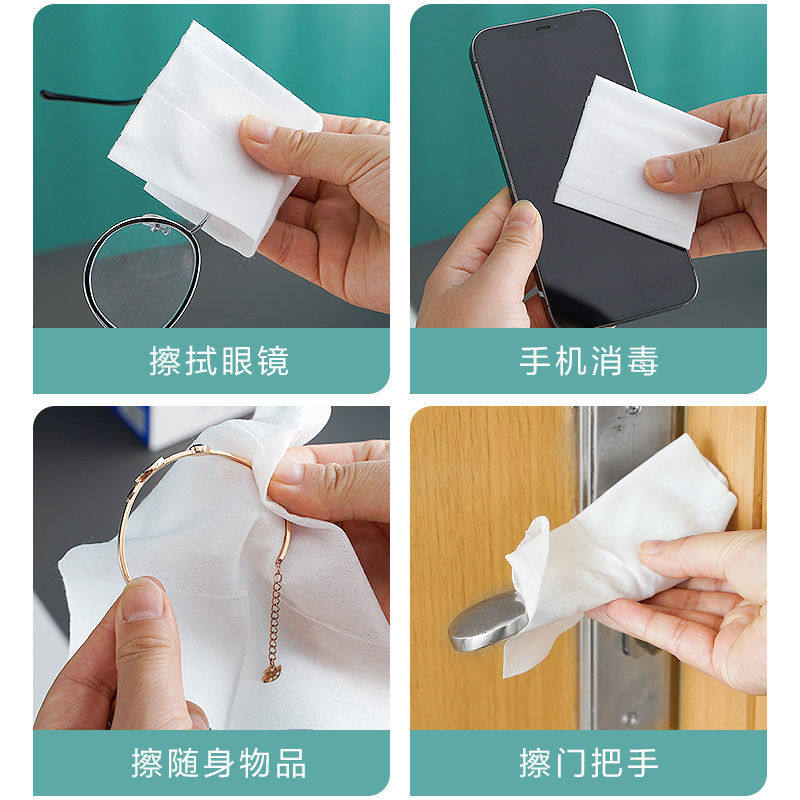 擦拭眼镜

手机消毒

擦随身物品

擦门把手