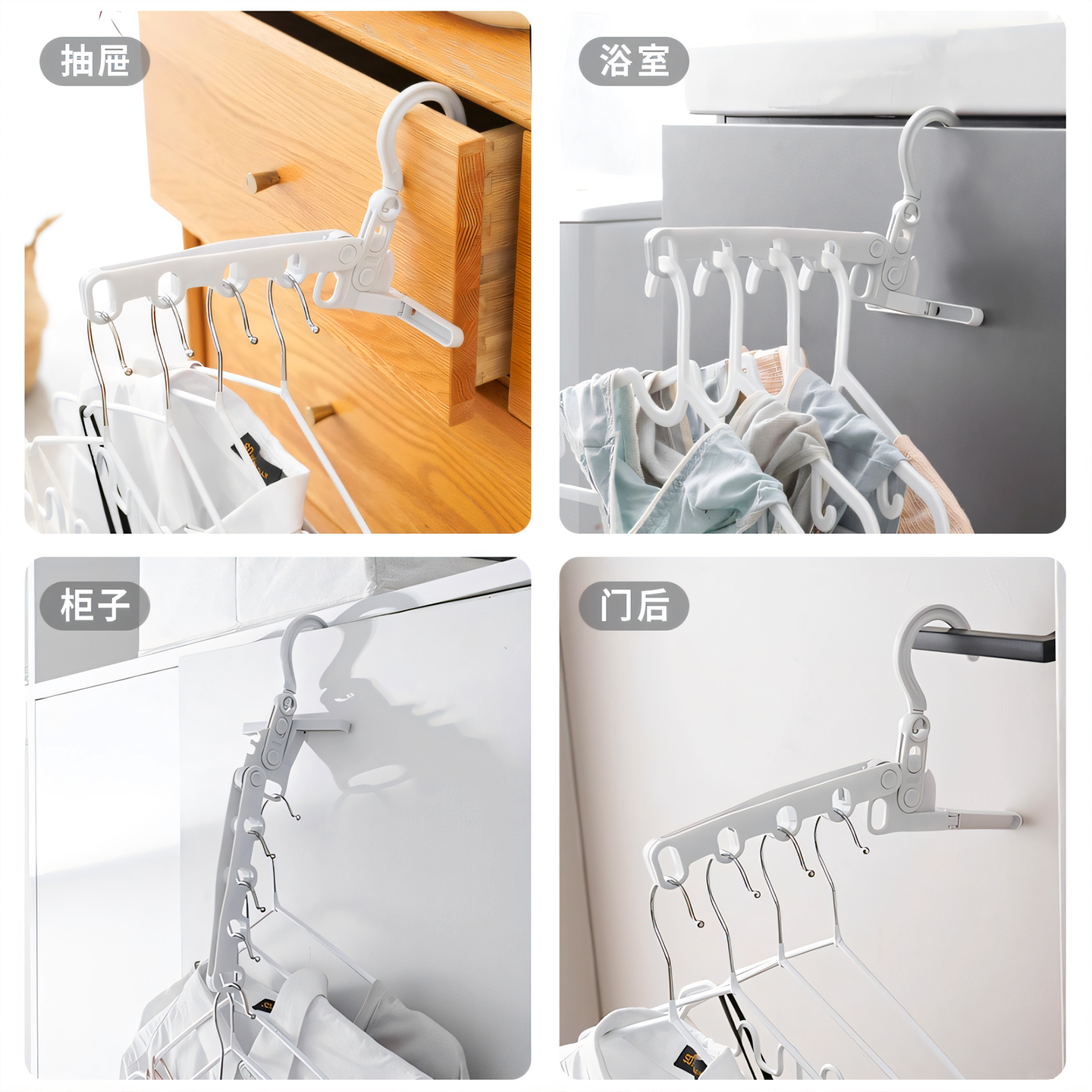 抽屉

浴室

柜子

门后