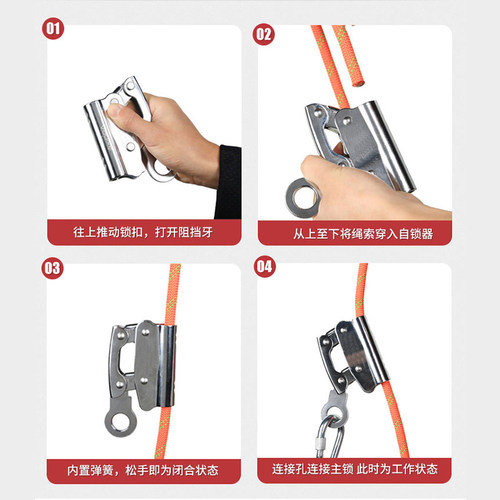 01

往上推动锁扣，打开阻挡牙

02

从上至下将绳索穿入自锁器

03

内置弹簧，松手即为闭合状态

04

连接孔连接主锁 此时为工作状态