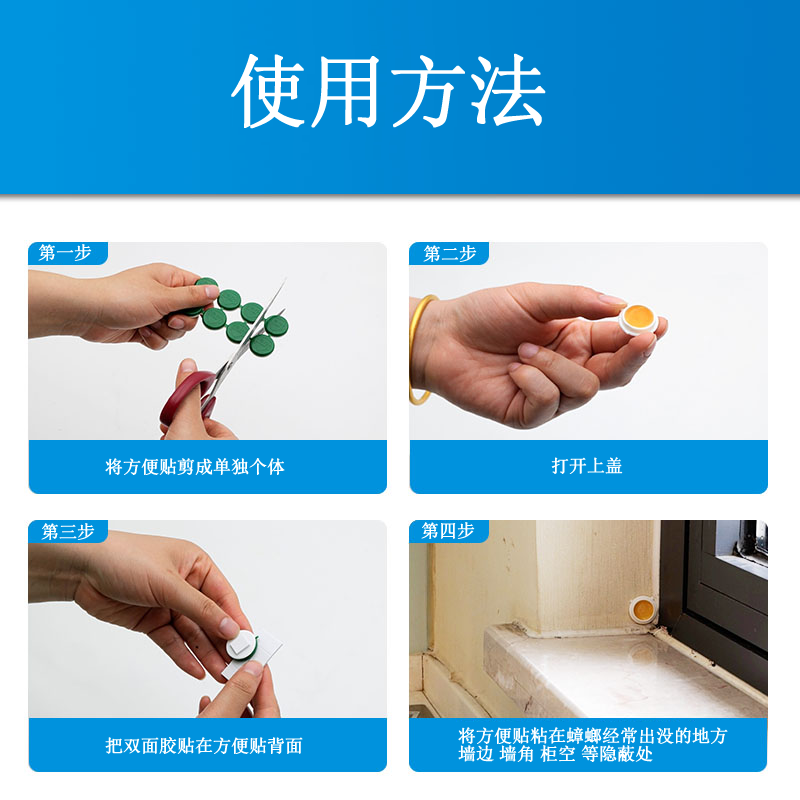 使用方法

第一步

将方便贴剪成单独个体

第二步

打开上盖

第三步

把双面胶贴在方便贴背面

第四步

将方便贴粘在蟑螂经常出没的地方
墙边 墙角 柜空 等隐蔽处