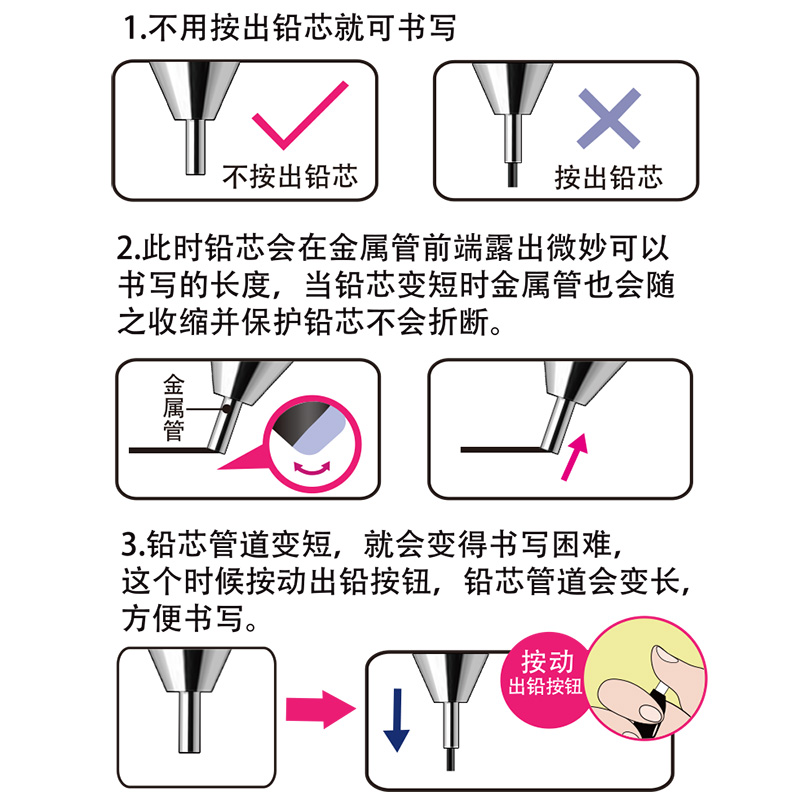 1.不用按出铅芯就可书写

不按出铅芯

按出铅芯

2.此时铅芯会在金属管前端露出微妙可以书写的长度，当铅芯变短时金属管也会随之收缩并保护铅芯不会折断。

金属管

3.铅芯管道变短，就会变得书写困难，这个时候按动出铅按钮，铅芯管道会变长，方便书写。

按动
出铅按钮