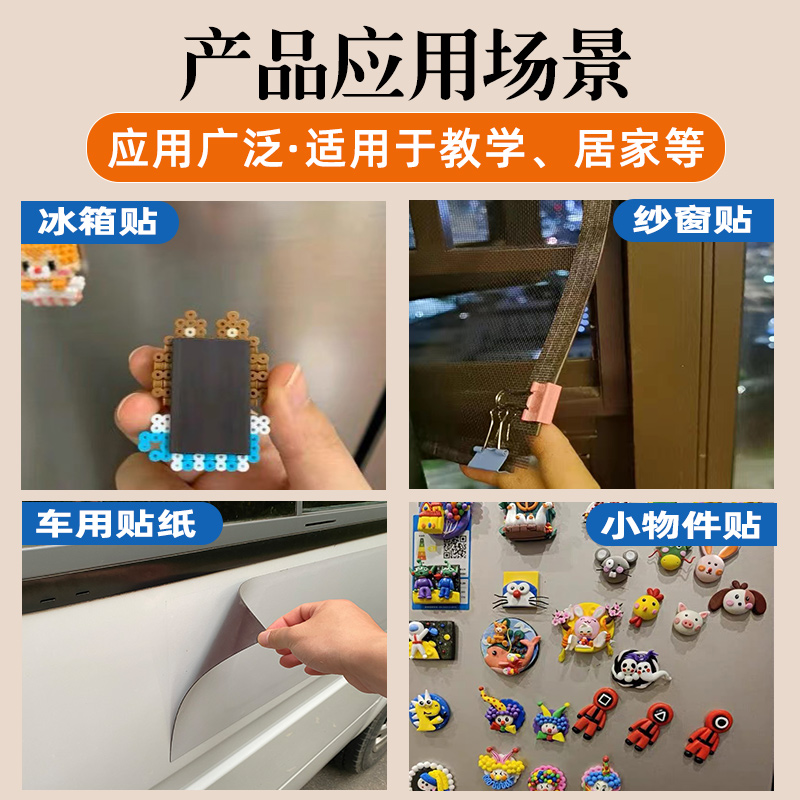 产品应用场景

应用广泛·适用于教学、居家等

冰箱贴

纱窗贴

车用贴纸

小物件贴