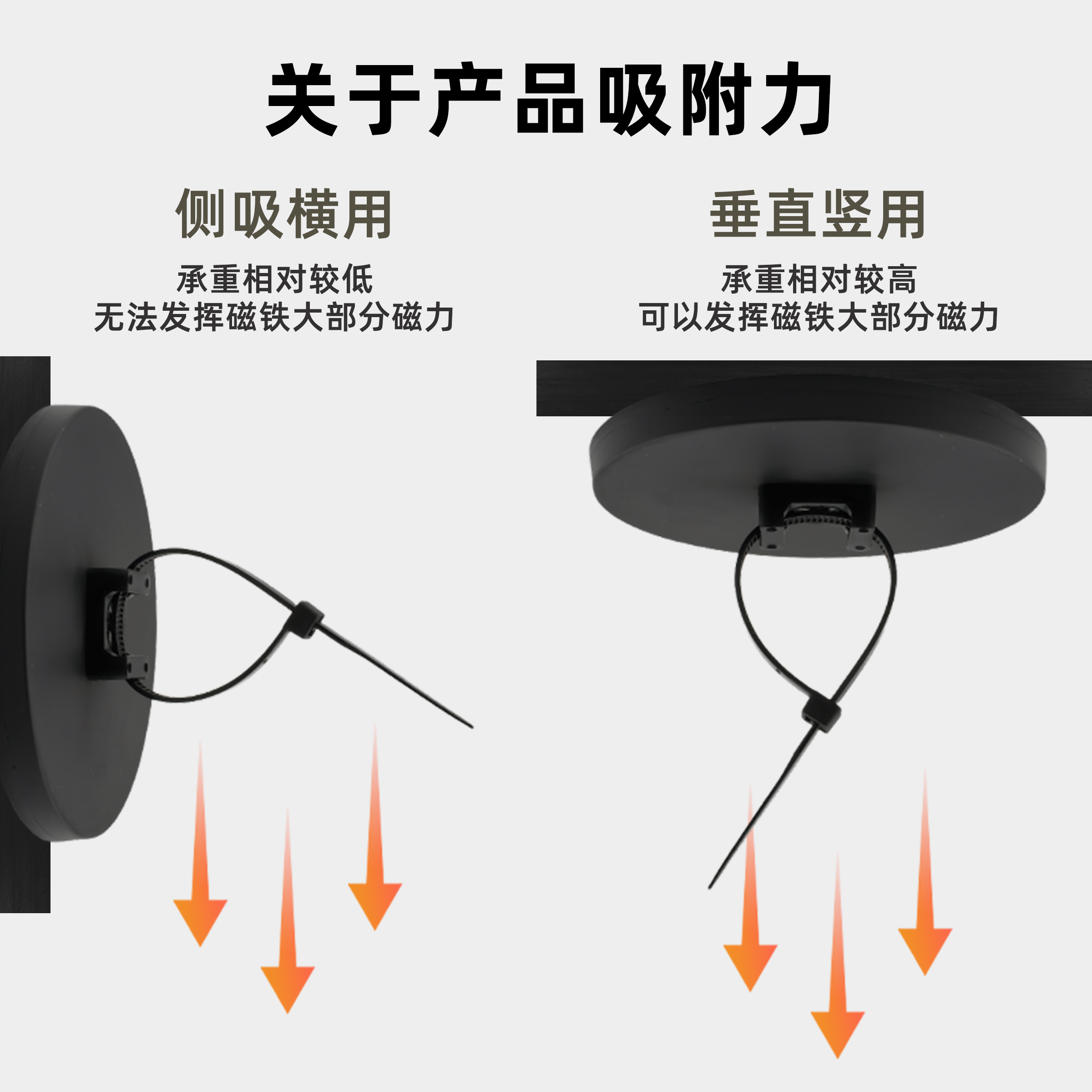 关于产品吸附力

侧吸横用

承重相对较低
无法发挥磁铁大部分磁力

垂直竖用

承重相对较高
可以发挥磁铁大部分磁力