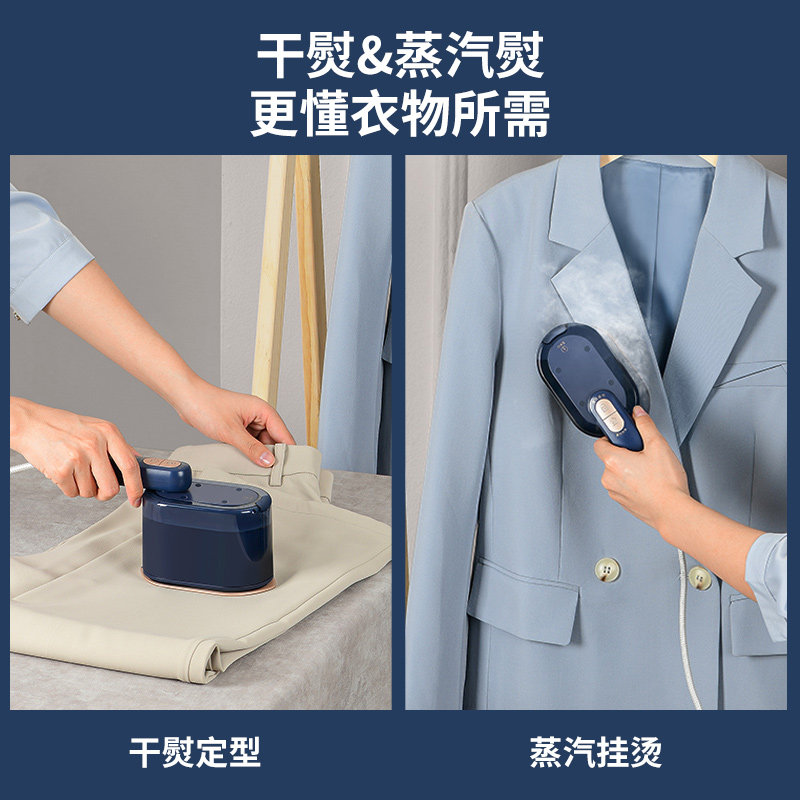 干熨&蒸汽熨
更懂衣物所需

干熨定型

蒸汽挂烫