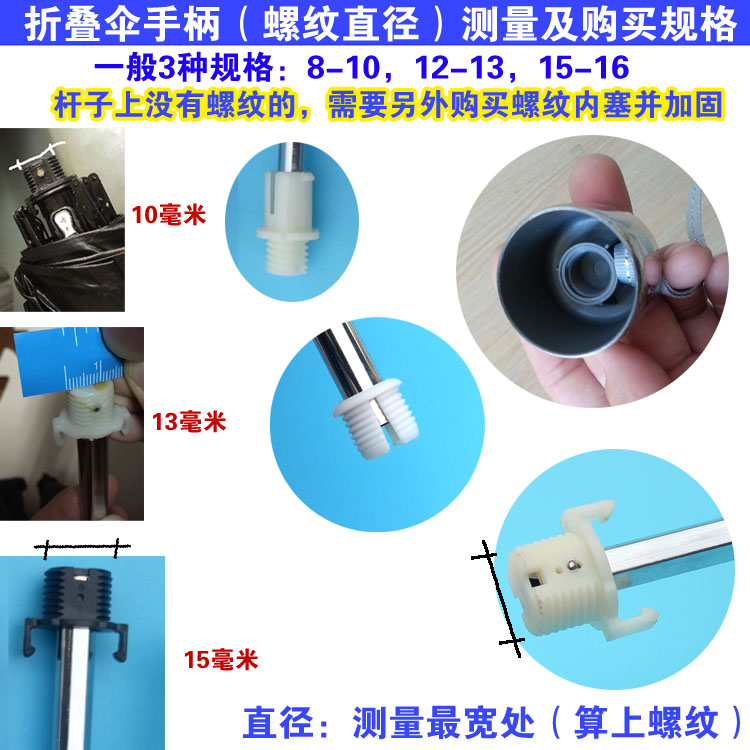 折叠伞手柄（螺纹直径）测量及购买规格

一般3种规格：8-10，12-13，15-16

杆子上没有螺纹的，需要另外购买螺纹内塞并加固

10毫米

13毫米

15毫米

直径：测量最宽处（算上螺纹）