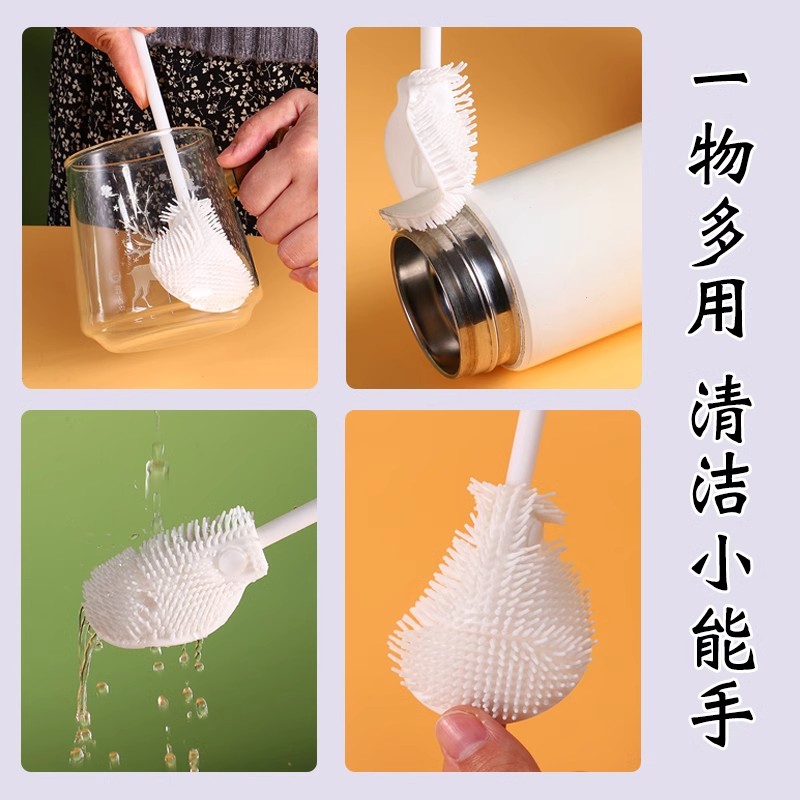 一物多用 清洁小能手