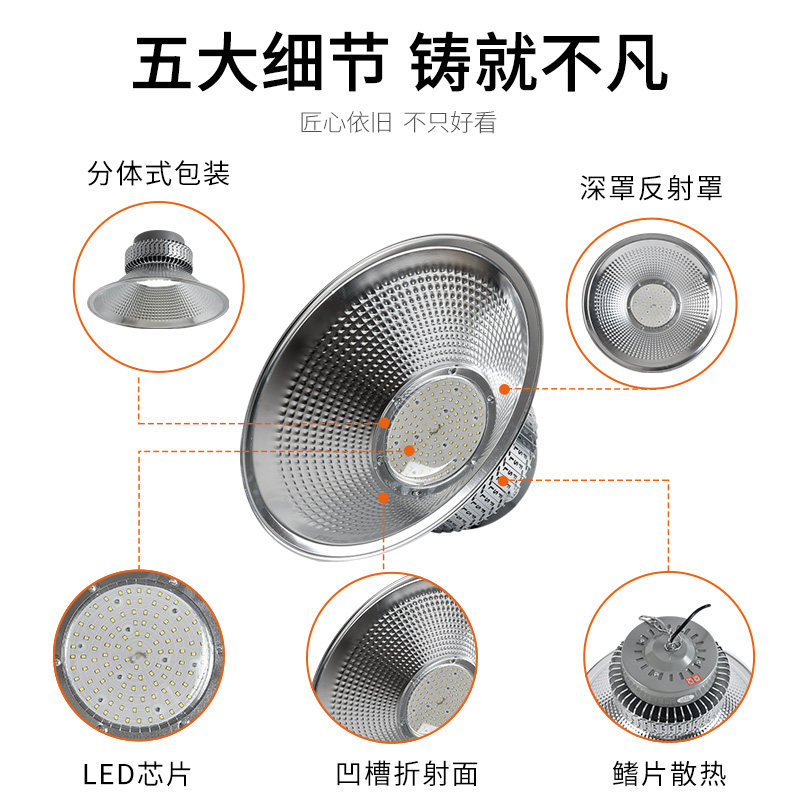 五大细节 铸就不凡

匠心依旧 不只好看

分体式包装

深罩反射罩

LED芯片

凹槽折射面

鳍片散热