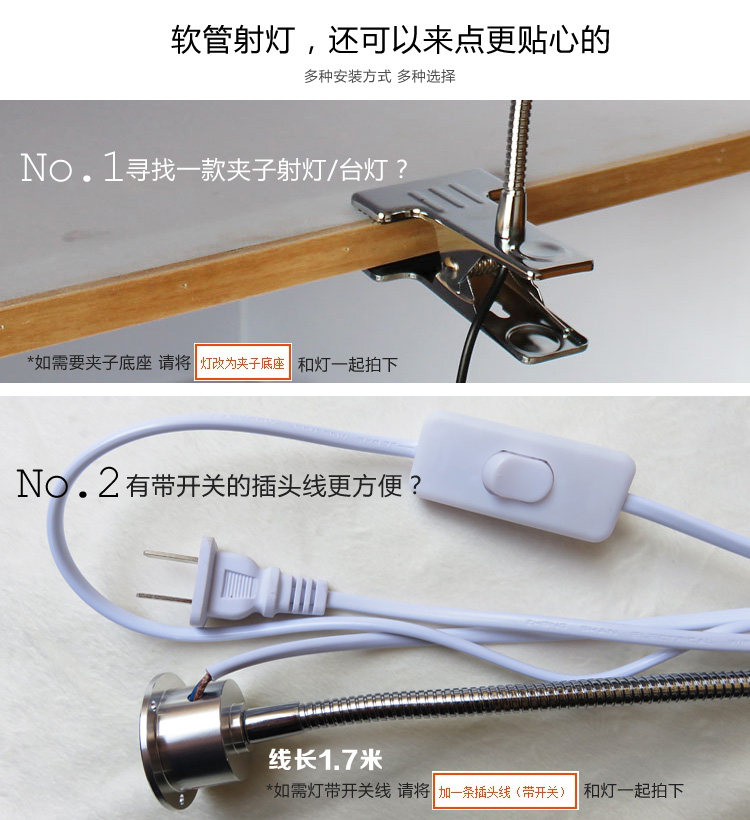 软管射灯，还可以来点更贴心的

多种安装方式 多种选择

No.1寻找一款夹子射灯/台灯？

*如需要夹子底座 请将 灯改为夹子底座 和灯一起拍下

No.2有带开关的插头线更方便？

线长1.7米

*如需灯带开关线 请将 加一条插头线（带开关） 和灯一起拍下