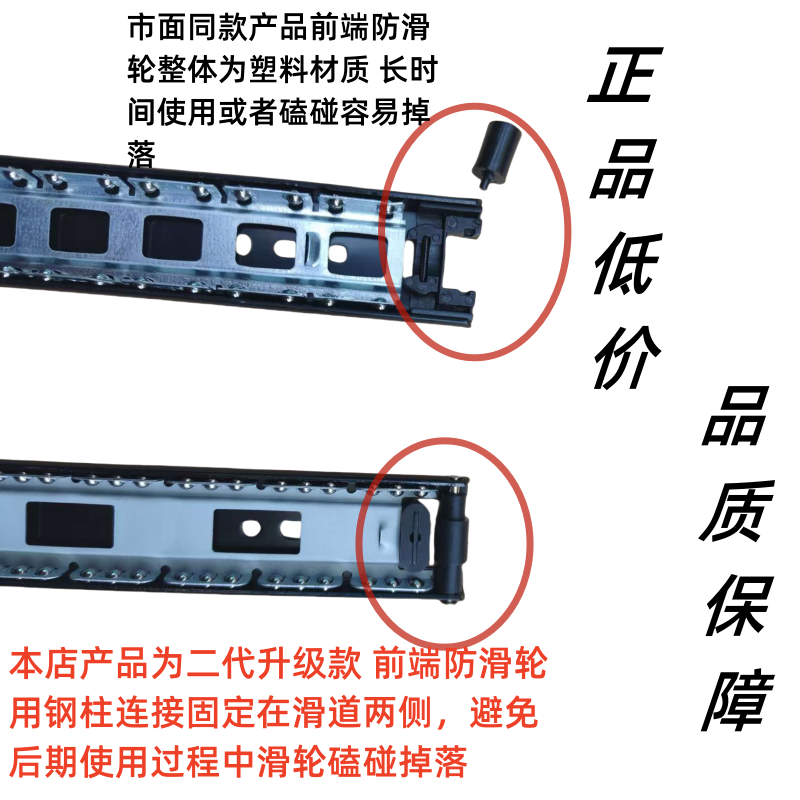 市面同款产品前端防滑轮整体为塑料材质 长时间使用或者磕碰容易掉落

正品低价

品质保障

本店产品为二代升级款 前端防滑轮用钢柱连接固定在滑道两侧，避免后期使用过程中滑轮磕碰掉落