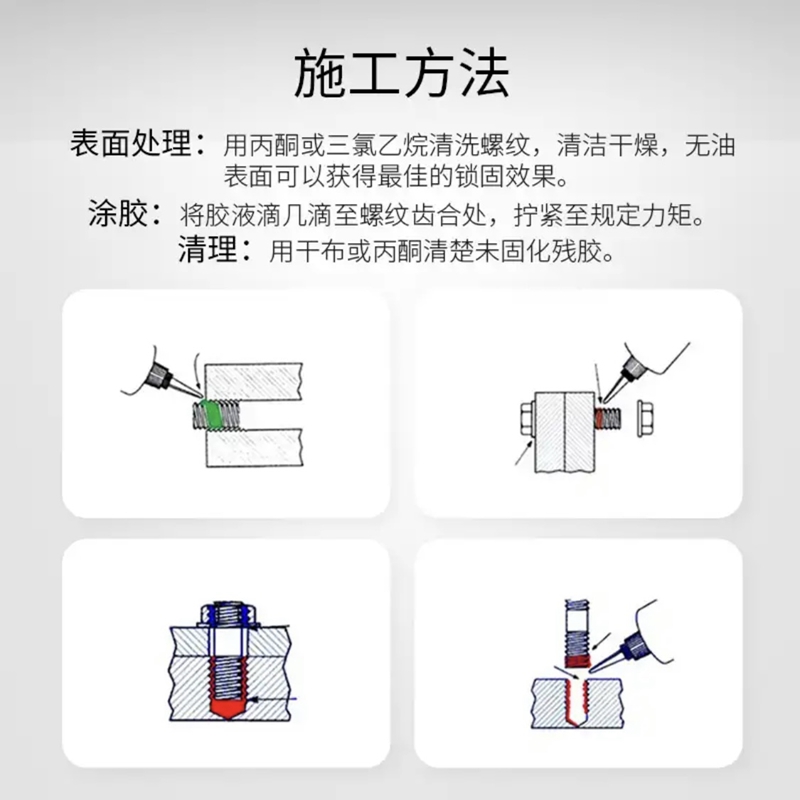 施工方法

表面处理：用丙酮或三氯乙烷清洗螺纹，清洁干燥，无油表面可以获得最佳的锁固效果。

涂胶：将胶液滴几滴至螺纹齿合处，拧紧至规定力矩。

清理：用干布或丙酮清楚未固化残胶。