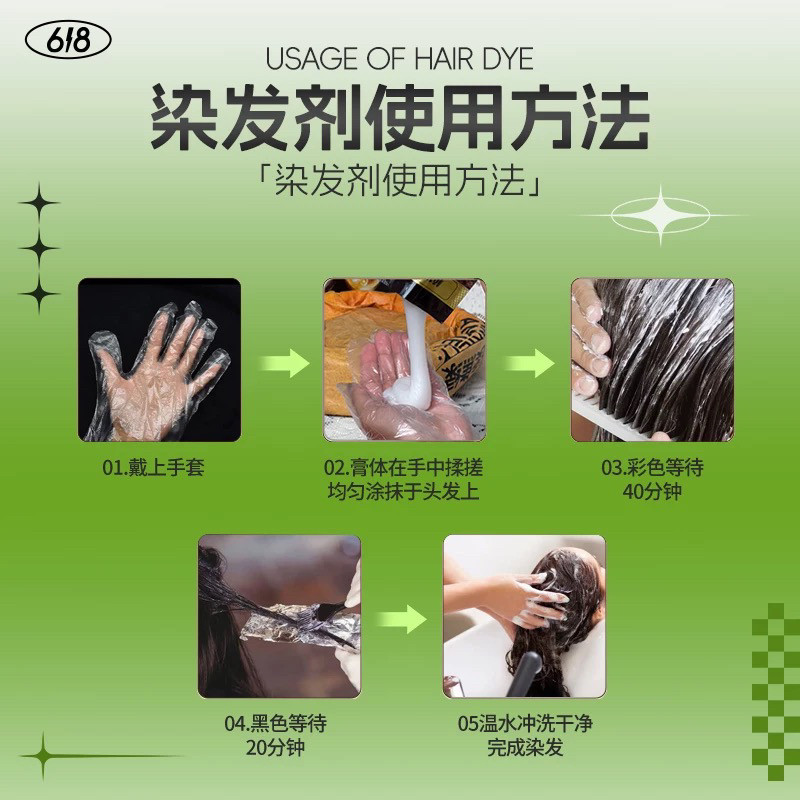 618

USAGE OF HAIR DYE

染发剂使用方法

「染发剂使用方法」

01.戴上手套

02.膏体在手中揉搓
均匀涂抹于头发上

03.彩色等待
40分钟

04.黑色等待
20分钟

05温水冲洗干净
完成染发