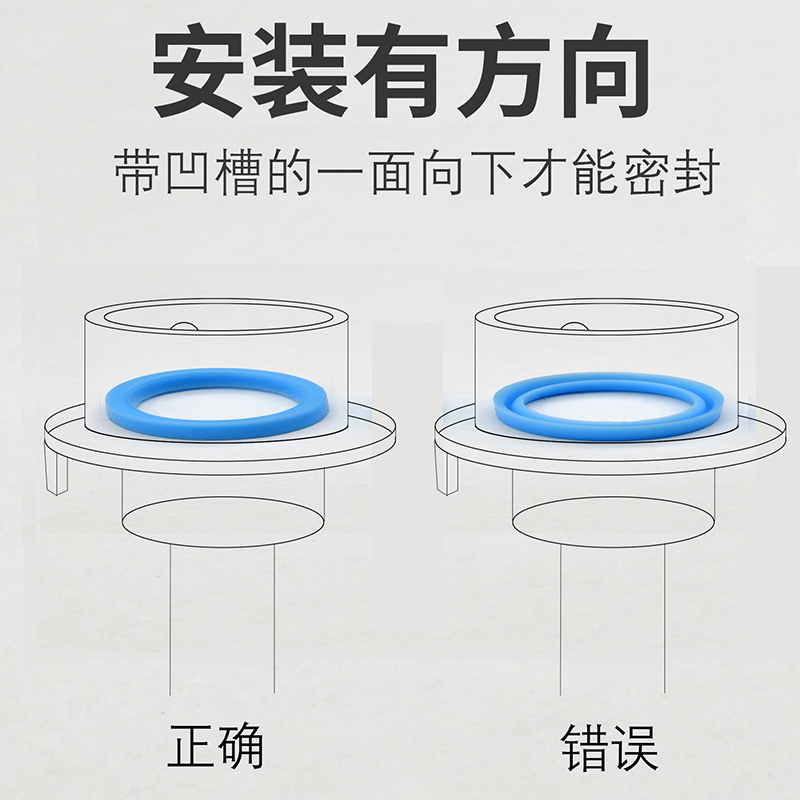 安装有方向

带凹槽的一面向下才能密封

正确

错误