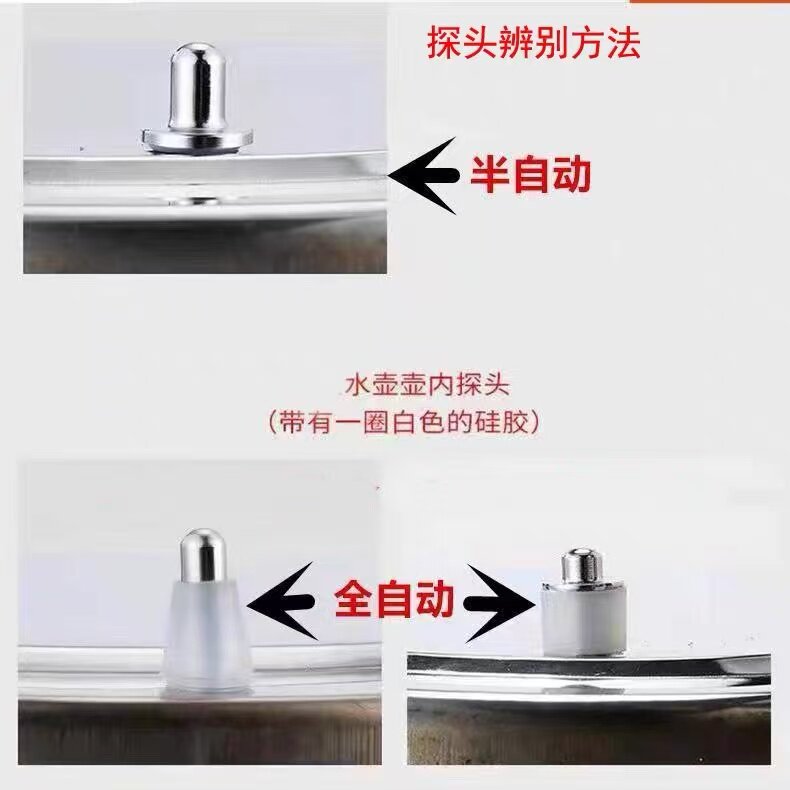 探头辨别方法

半自动

水壶壶内探头
（带有一圈白色的硅胶）

全自动