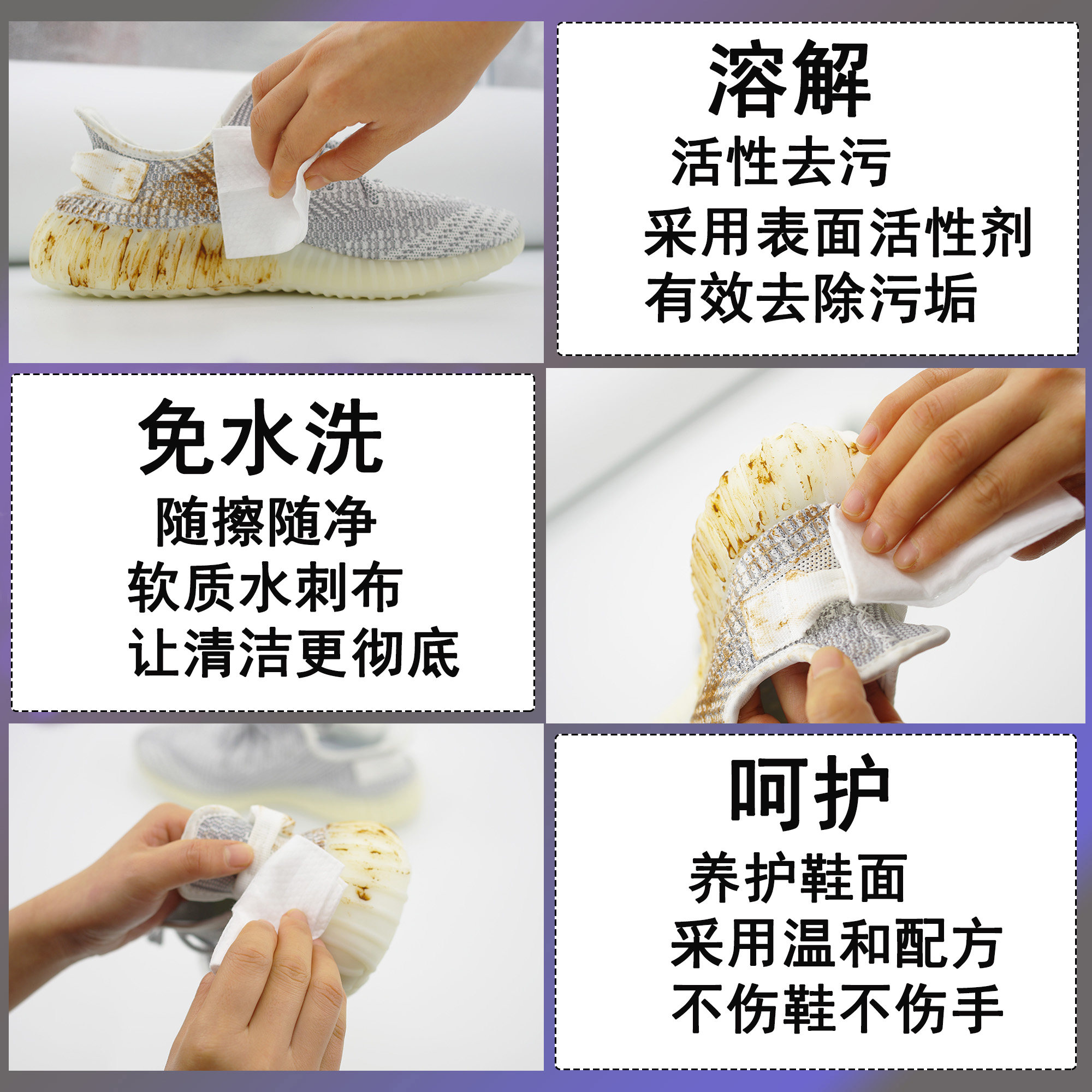 溶解
活性去污
采用表面活性剂
有效去除污垢

免水洗
随擦随净
软质水刺布
让清洁更彻底

呵护
养护鞋面
采用温和配方
不伤鞋不伤手