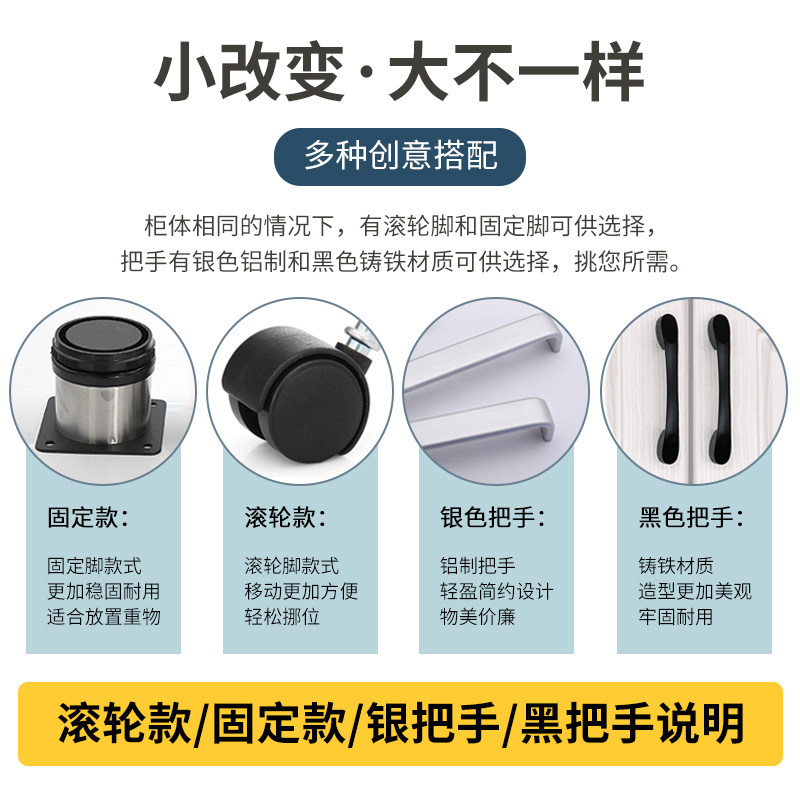 小改变·大不一样

多种创意搭配

柜体相同的情况下，有滚轮脚和固定脚可供选择，把手有银色铝制和黑色铸铁材质可供选择，挑您所需。

固定款：

固定脚款式
更加稳固耐用
适合放置重物

滚轮款：

滚轮脚款式
移动更加方便
轻松挪位

银色把手：

铝制把手
轻盈简约设计
物美价廉

黑色把手：

铸铁材质
造型更加美观
牢固耐用

滚轮款/固定款/银把手/黑把手说明