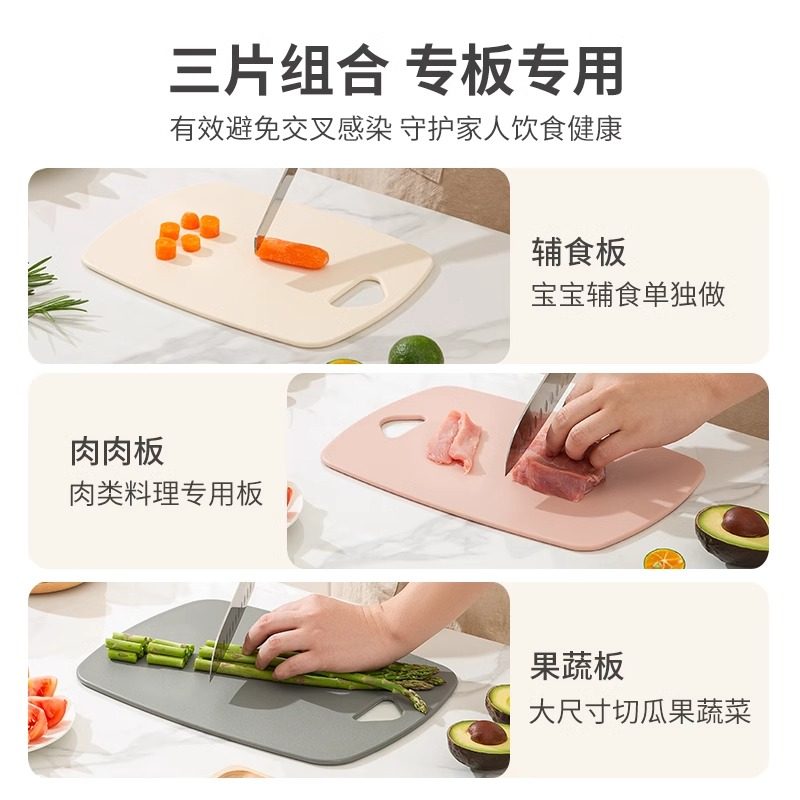 三片组合 专板专用
有效避免交叉感染 守护家人饮食健康

辅食板
宝宝辅食单独做

肉肉板
肉类料理专用板

果蔬板
大尺寸切瓜果蔬菜