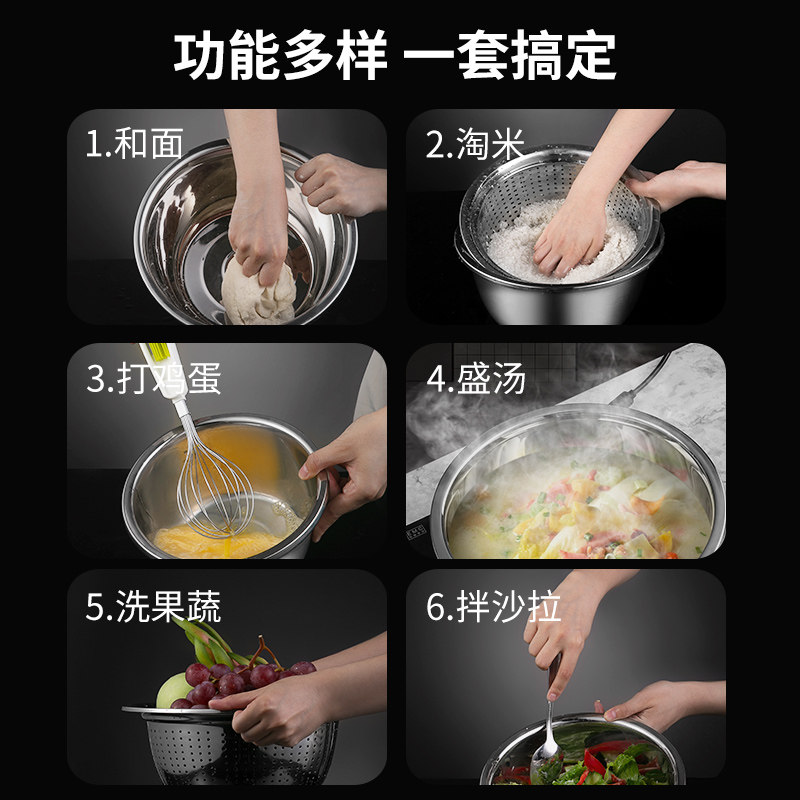 功能多样 一套搞定

1.和面

2.淘米

3.打鸡蛋

4.盛汤

5.洗果蔬

6.拌沙拉