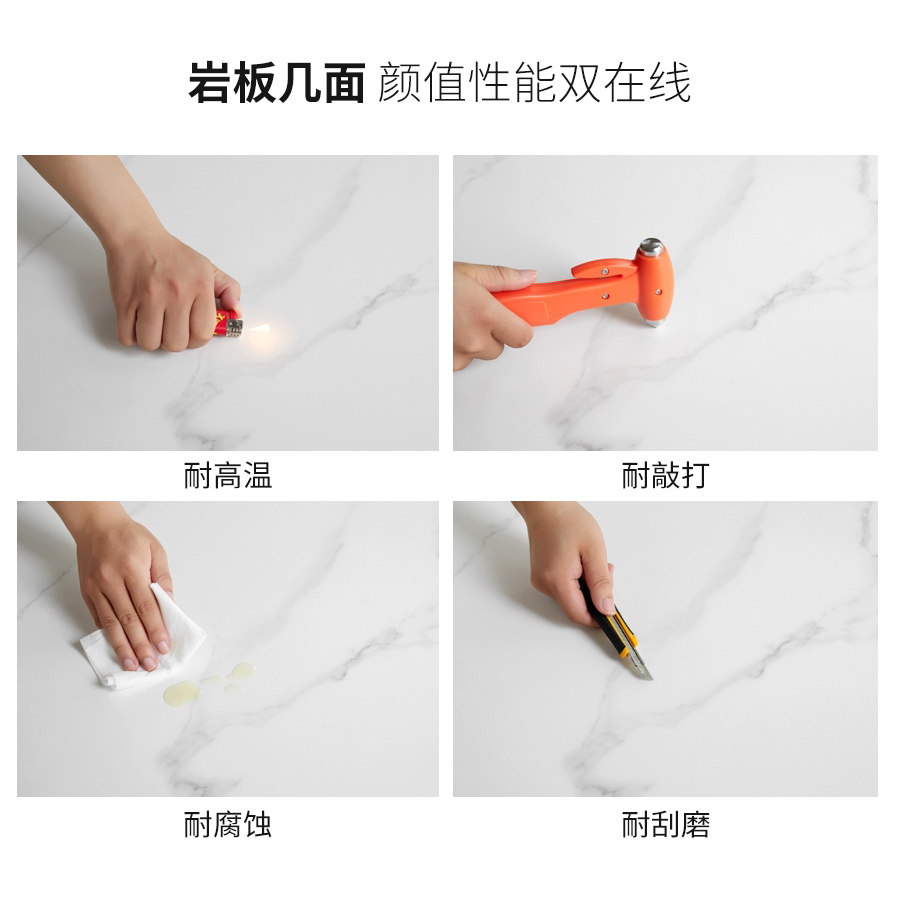 岩板几面 颜值性能双在线

耐高温

耐敲打

耐腐蚀

耐刮磨