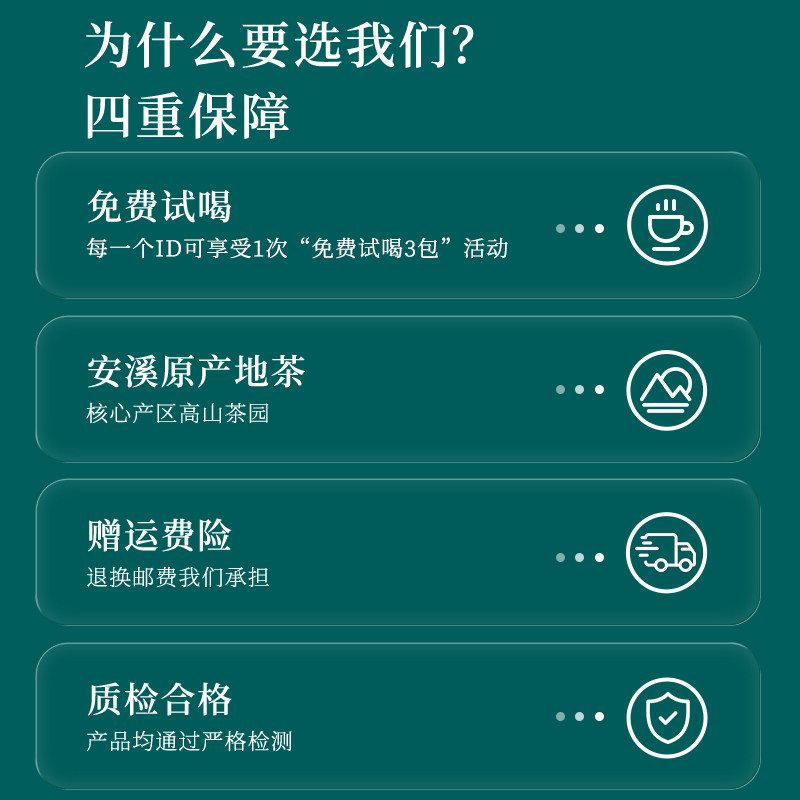 为什么要选我们?
四重保障

免费试喝
每一个ID可享受1次“免费试喝3包”活动

安溪原产地茶
核心产区高山茶园

赠运费险
退换邮费我们承担

质检合格
产品均通过严格检测