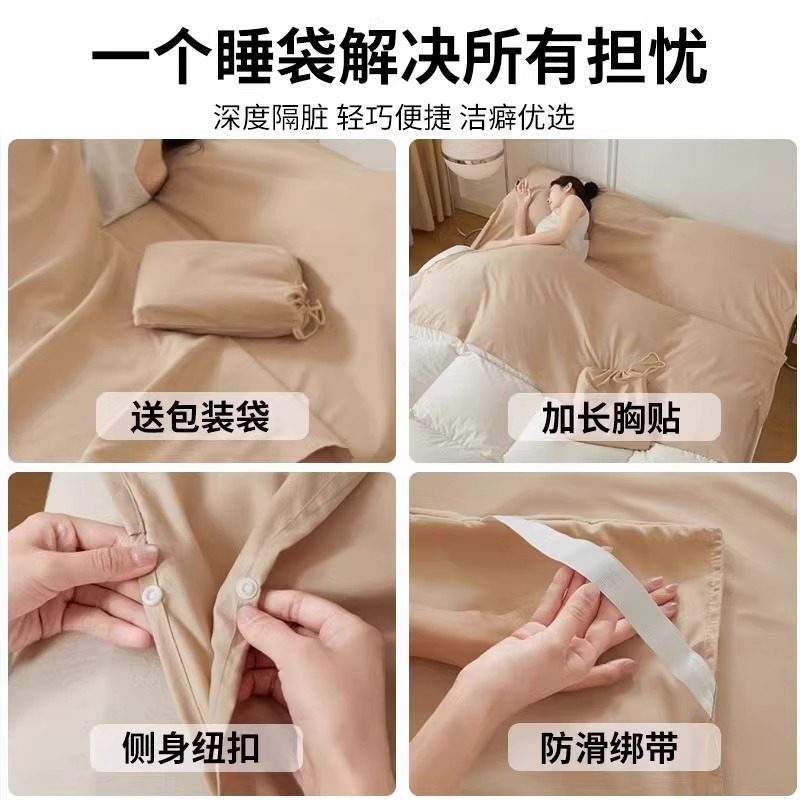 一个睡袋解决所有担忧

深度隔脏 轻巧便捷 洁癖优选

送包装袋

加长胸贴

侧身纽扣

防滑绑带