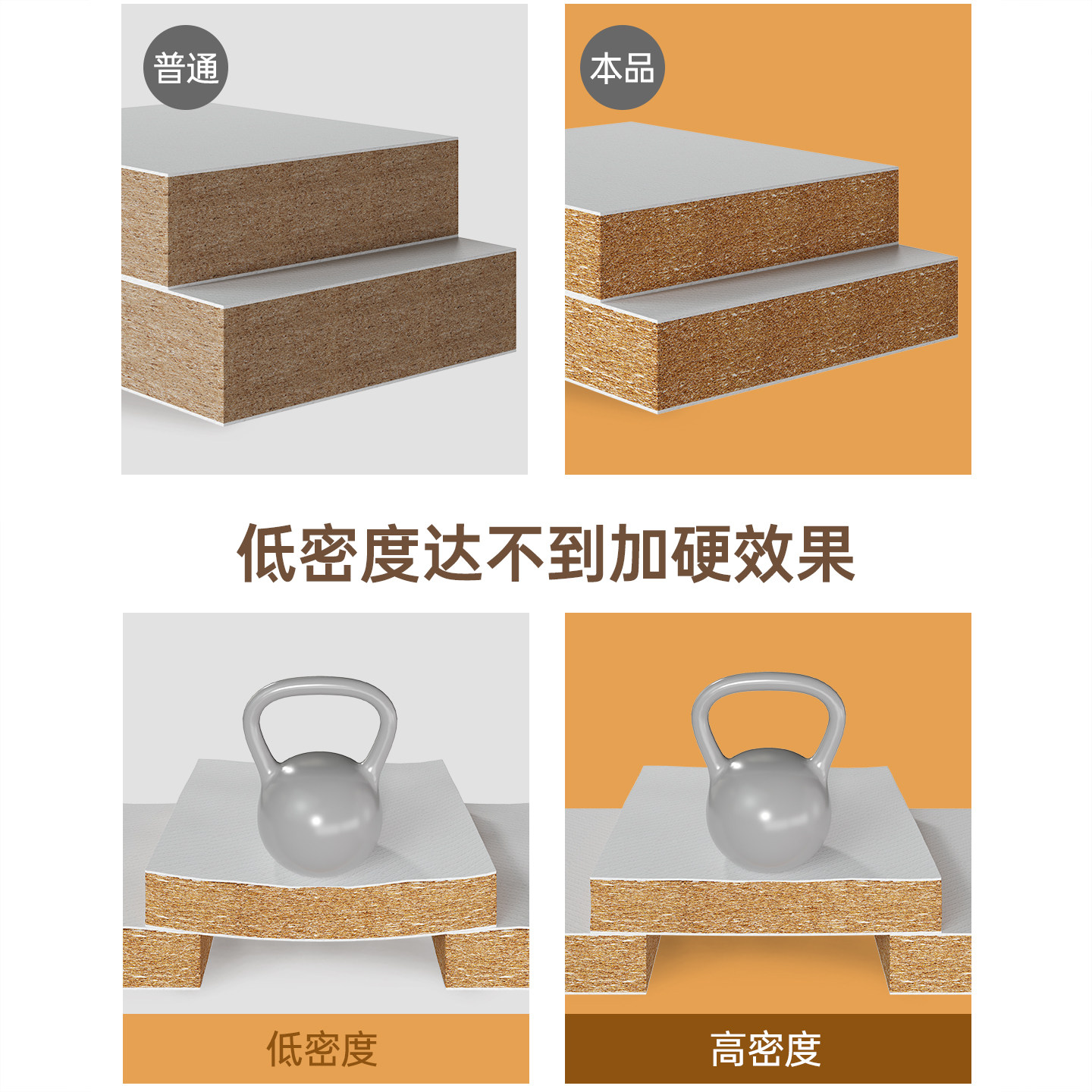 普通

本品

低密度达不到加硬效果

低密度

高密度