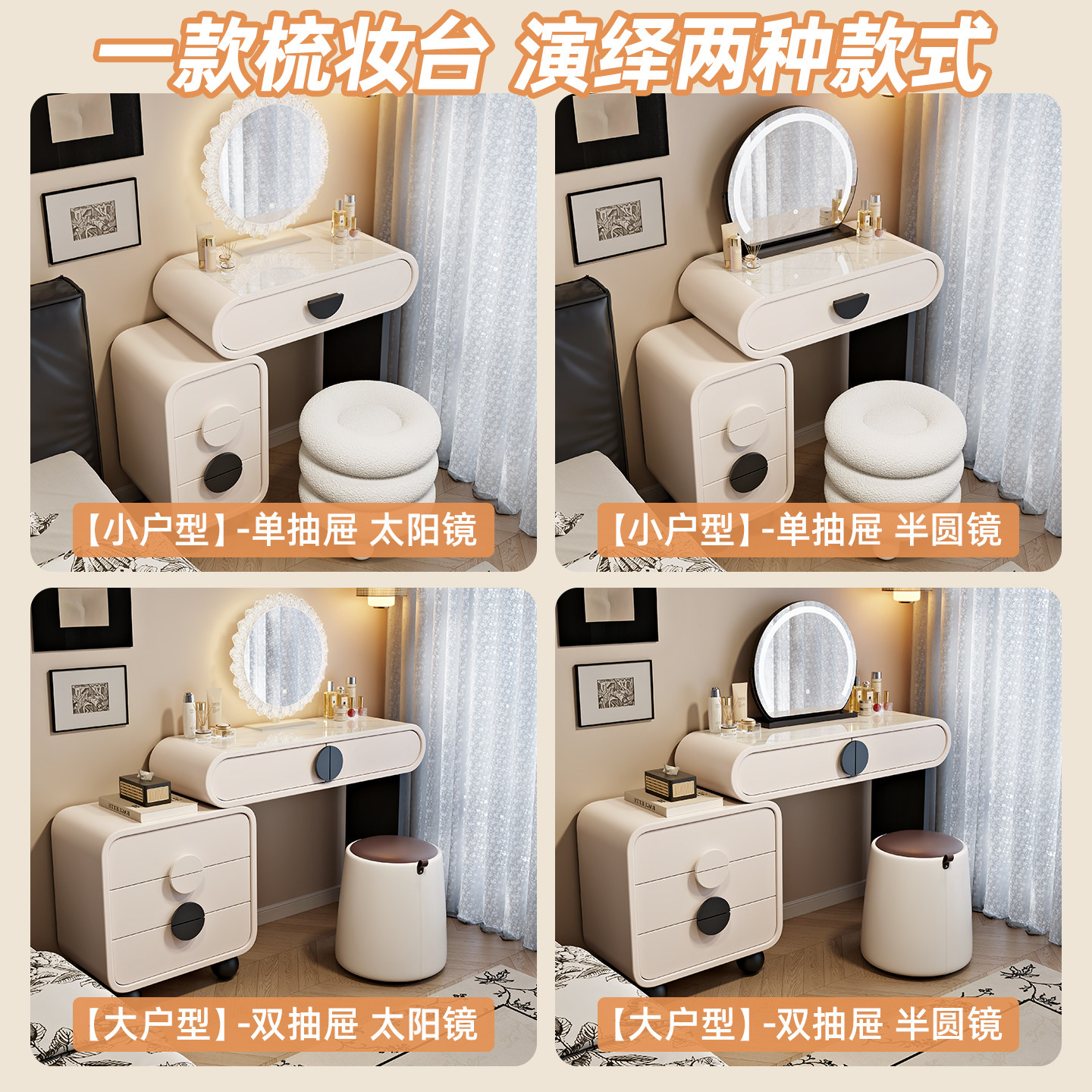 一款梳妆台 演绎两种款式

【小户型】-单抽屉 太阳镜

【小户型】-单抽屉 半圆镜

【大户型】-双抽屉 太阳镜

【大户型】-双抽屉 半圆镜