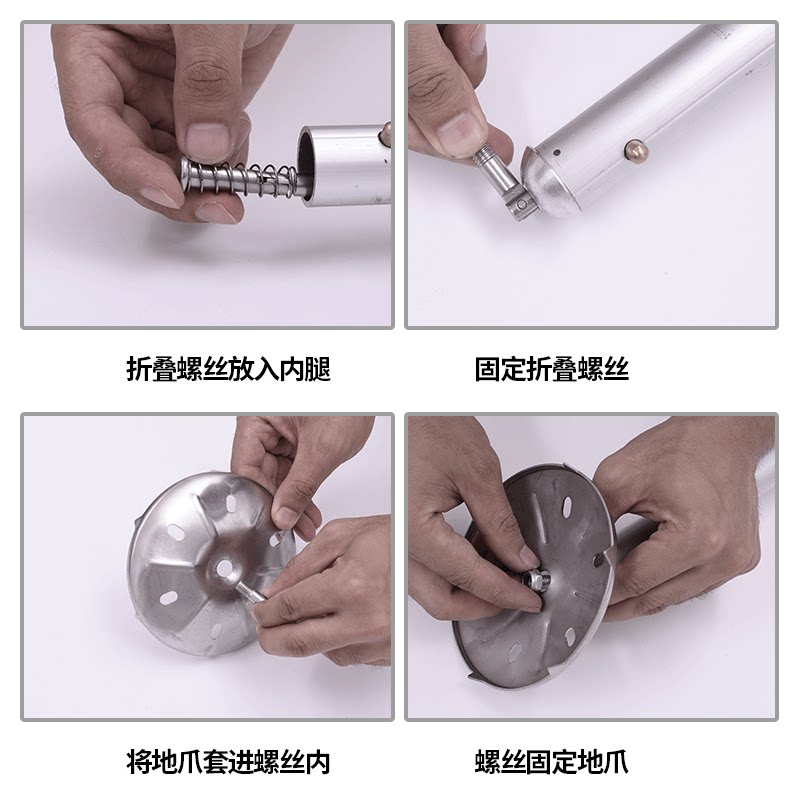 折叠螺丝放入内腿

固定折叠螺丝

将地爪套进螺丝内

螺丝固定地爪