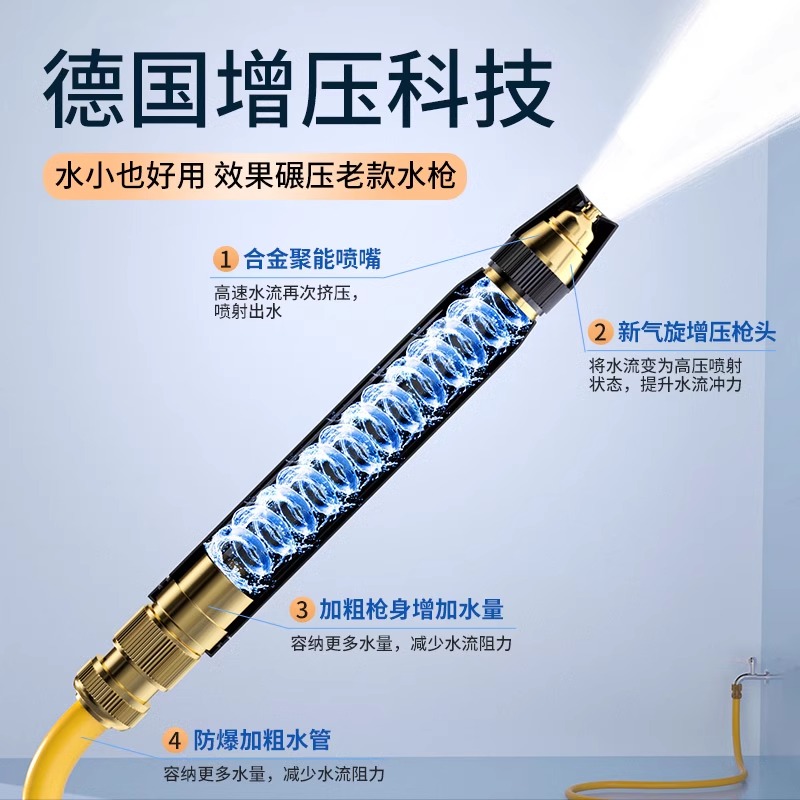 德国增压科技

水小也好用 效果碾压老款水枪

1 合金聚能喷嘴

高速水流再次挤压，喷射出水

2 新气旋增压枪头

将水流变为高压喷射状态，提升水流冲力

3 加粗枪身增加水量

容纳更多水量，减少水流阻力

4 防爆加粗水管

容纳更多水量，减少水流阻力