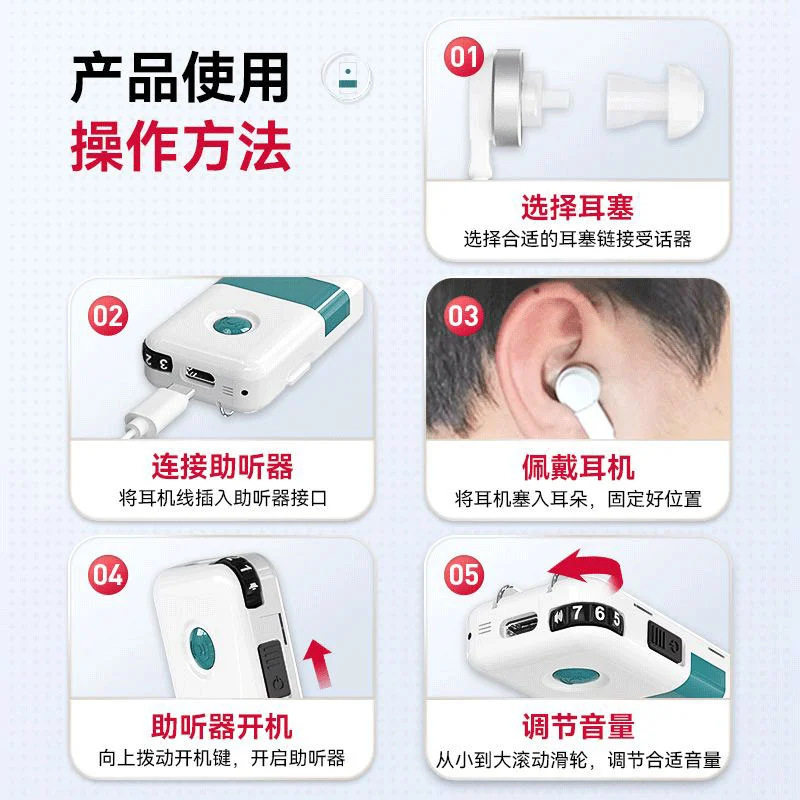 产品使用
操作方法

01
选择耳塞
选择合适的耳塞链接受话器

02
3 2
连接助听器
将耳机线插入助听器接口

03
佩戴耳机
将耳机塞入耳朵，固定好位置

04
助听器开机
向上拨动开机键，开启助听器

05
7 6 5
调节音量
从小到大滚动滑轮，调节合适音量