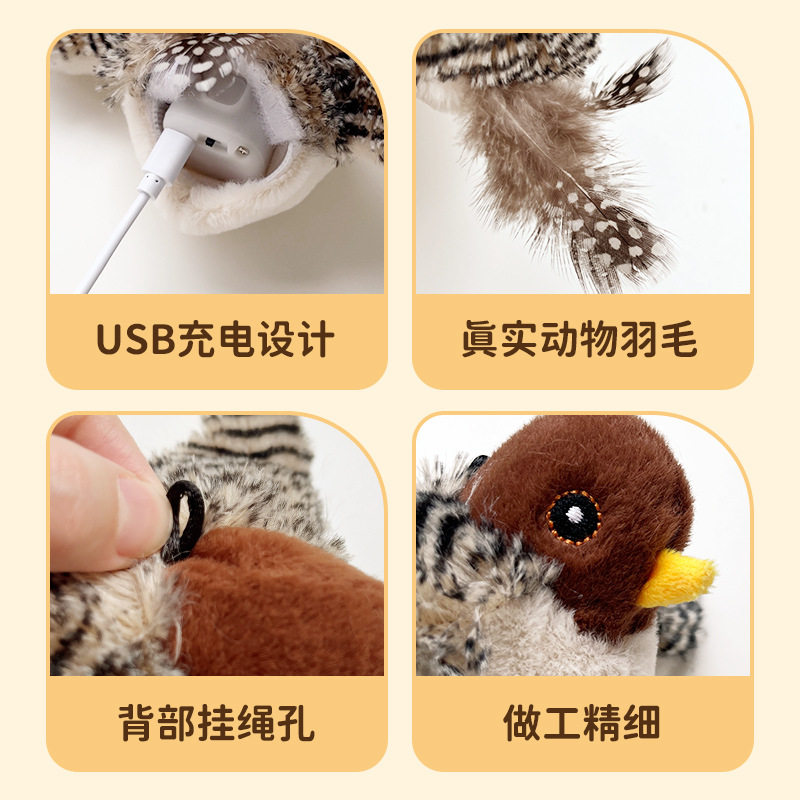 USB充电设计

真实动物羽毛

背部挂绳孔

做工精细