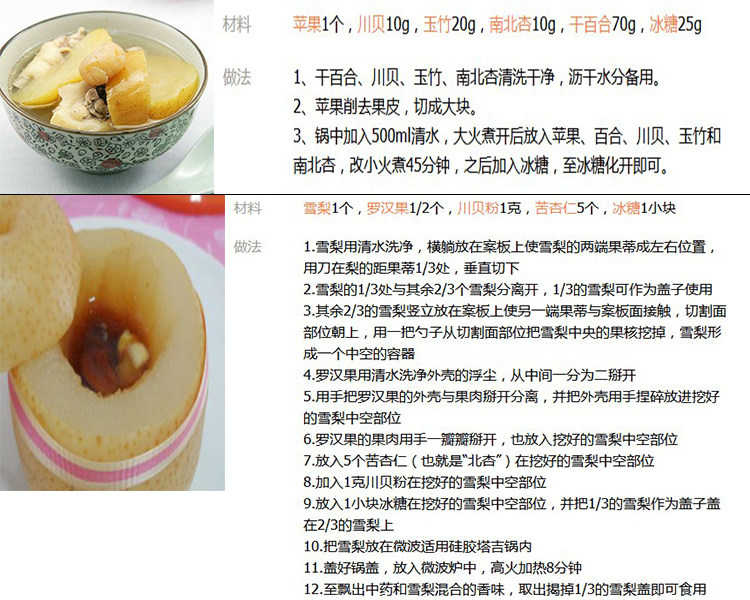 材料　苹果1个，川贝10g，玉竹20g，南北杏10g，干百合70g，冰糖25g

做法　1、干百合、川贝、玉竹、南北杏清洗干净，沥干水分备用。
2、苹果削去果皮，切成大块。
3、锅中加入500ml清水，大火煮开后放入苹果、百合、川贝、玉竹和南北杏，改小火煮45分钟，之后加入冰糖，至冰糖化开即可。

材料　雪梨1个，罗汉果1/2个，川贝粉1克，苦杏仁5个，冰糖1小块

做法　1.雪梨用清水洗净，横躺放在案板上使雪梨的两端果蒂成左右位置，用刀在梨的距果蒂1/3处，垂直切下
2.雪梨的1/3处与其余2/3个雪梨分离开，1/3的雪梨可作为盖子使用
3.其余2/3的雪梨竖立放在案板上使另一端果蒂与案板面接触，切割面部位朝上，用一把勺子从切割面部位把雪梨中央的果核挖掉，雪梨形成一个中空的容器
4.罗汉果用清水洗净外壳的浮尘，从中间一分为二掰开
5.用手把罗汉果的外壳与果肉掰开分离，并把外壳用手捏碎放进挖好的雪梨中空部位
6.罗汉果的果肉用手一瓣瓣掰开，也放入挖好的雪梨中空部位
7.放入5个苦杏仁（也就是“北杏”）在挖好的雪梨中空部位
8.加入1克川贝粉在挖好的雪梨中空部位
9.放入1小块冰糖在挖好的雪梨中空部位，并把1/3的雪梨作为盖子盖在2/3的雪梨上
10.把雪梨放在微波适用硅胶塔吉锅内
11.盖好锅盖，放入微波炉中，高火加热8分钟
12.至飘出中药和雪梨混合的香味，取出揭掉1/3的雪梨盖即可食用