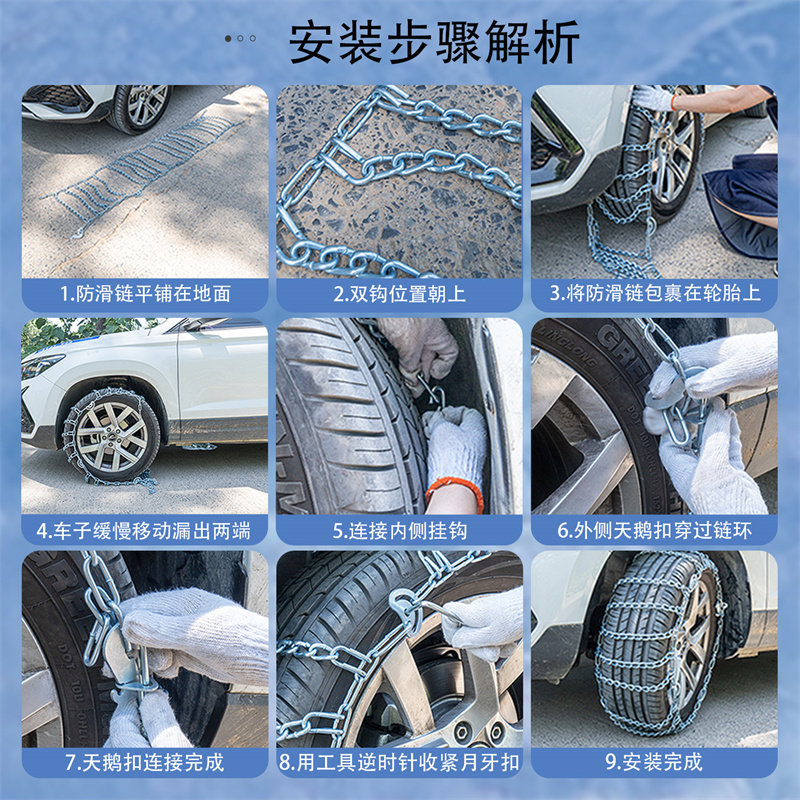 安装步骤解析

1.防滑链平铺在地面

2.双钩位置朝上

3.将防滑链包裹在轮胎上

4.车子缓慢移动漏出两端

5.连接内侧挂钩

6.外侧天鹅扣穿过链环

7.天鹅扣连接完成

8.用工具逆时针收紧月牙扣

9.安装完成