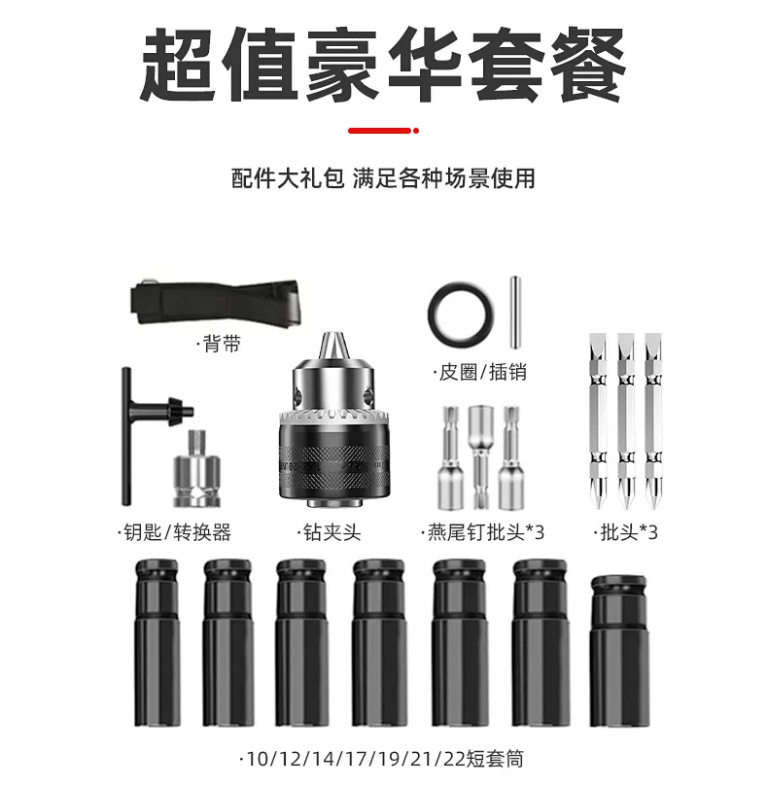 超值豪华套餐

配件大礼包 满足各种场景使用

·背带

·皮圈/插销

·钥匙/转换器

·钻夹头

·燕尾钉批头*3

·批头*3

·10/12/14/17/19/21/22短套筒