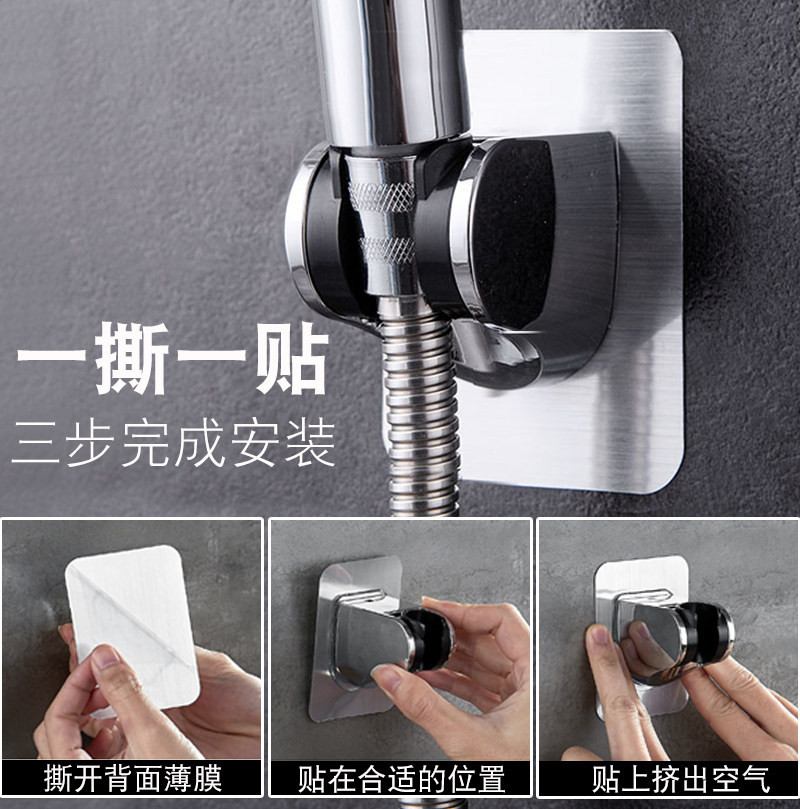 一撕一贴
三步完成安装

撕开背面薄膜

贴在合适的位置

贴上挤出空气