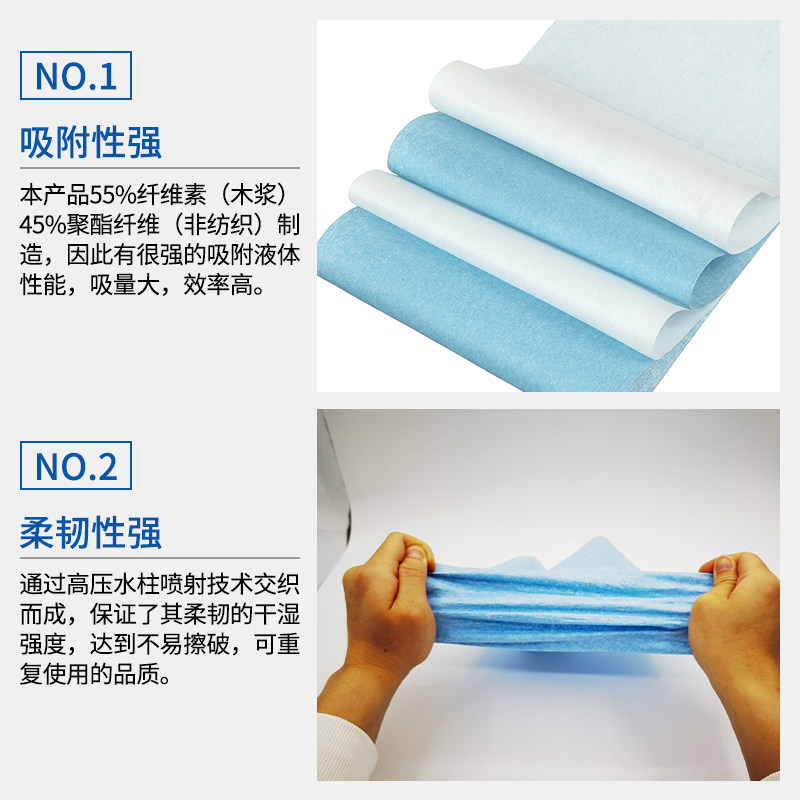 NO.1

吸附性强

本产品55%纤维素（木浆）45%聚酯纤维（非纺织）制造，因此有很强的吸附液体性能，吸量大，效率高。

NO.2

柔韧性强

通过高压水柱喷射技术交织而成，保证了其柔韧的干湿强度，达到不易擦破，可重复使用的品质。