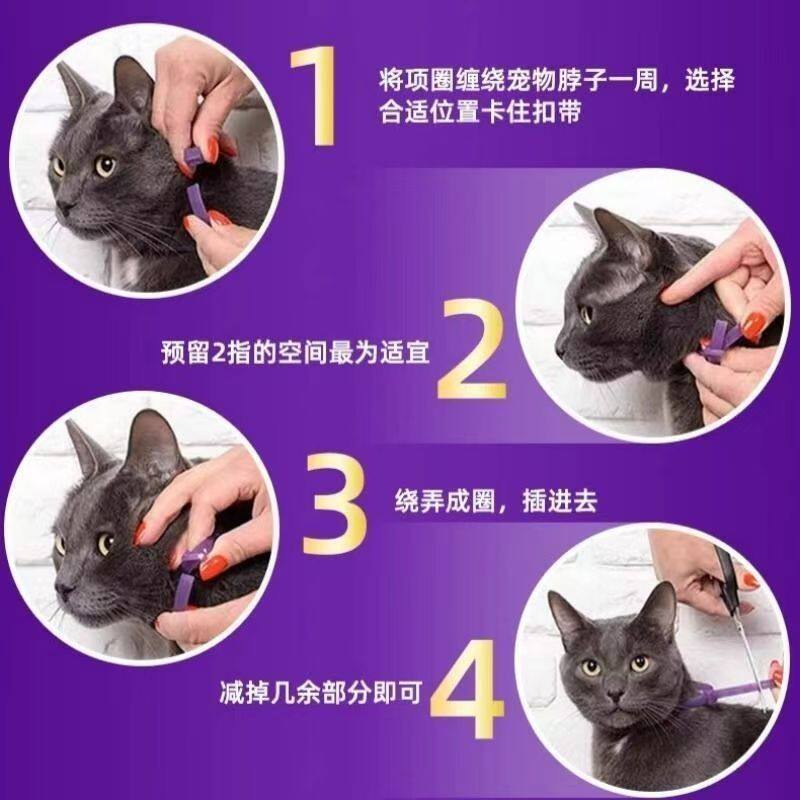 1
将项圈缠绕宠物脖子一周，选择合适位置卡住扣带

预留2指的空间最为适宜
2

3
绕弄成圈，插进去

减掉几余部分即可
4