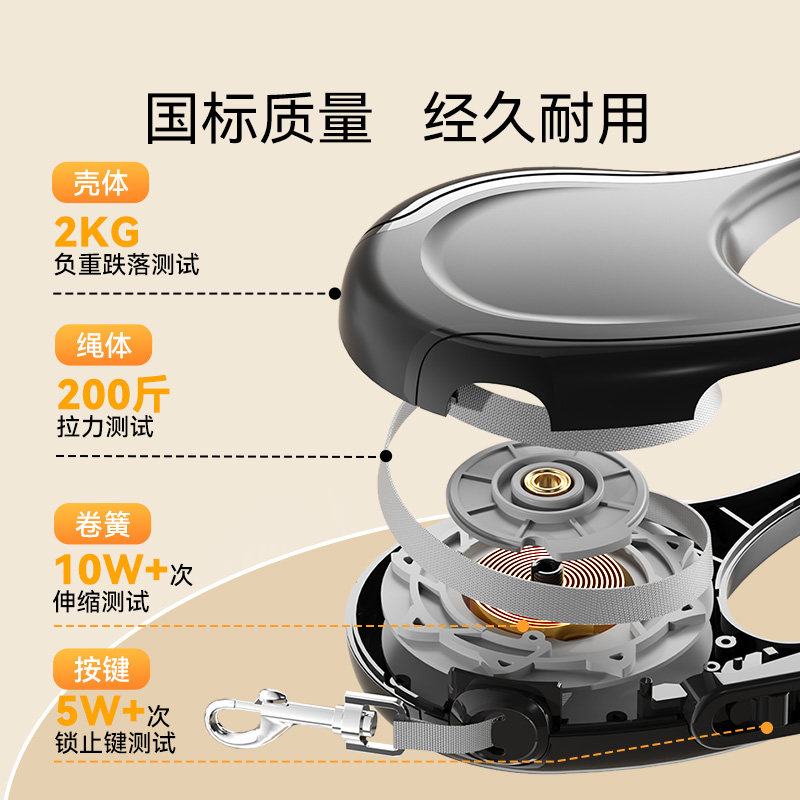 国标质量 经久耐用

壳体
2KG
负重跌落测试

绳体
200斤
拉力测试

卷簧
10W+次
伸缩测试

按键
5W+次
锁止键测试